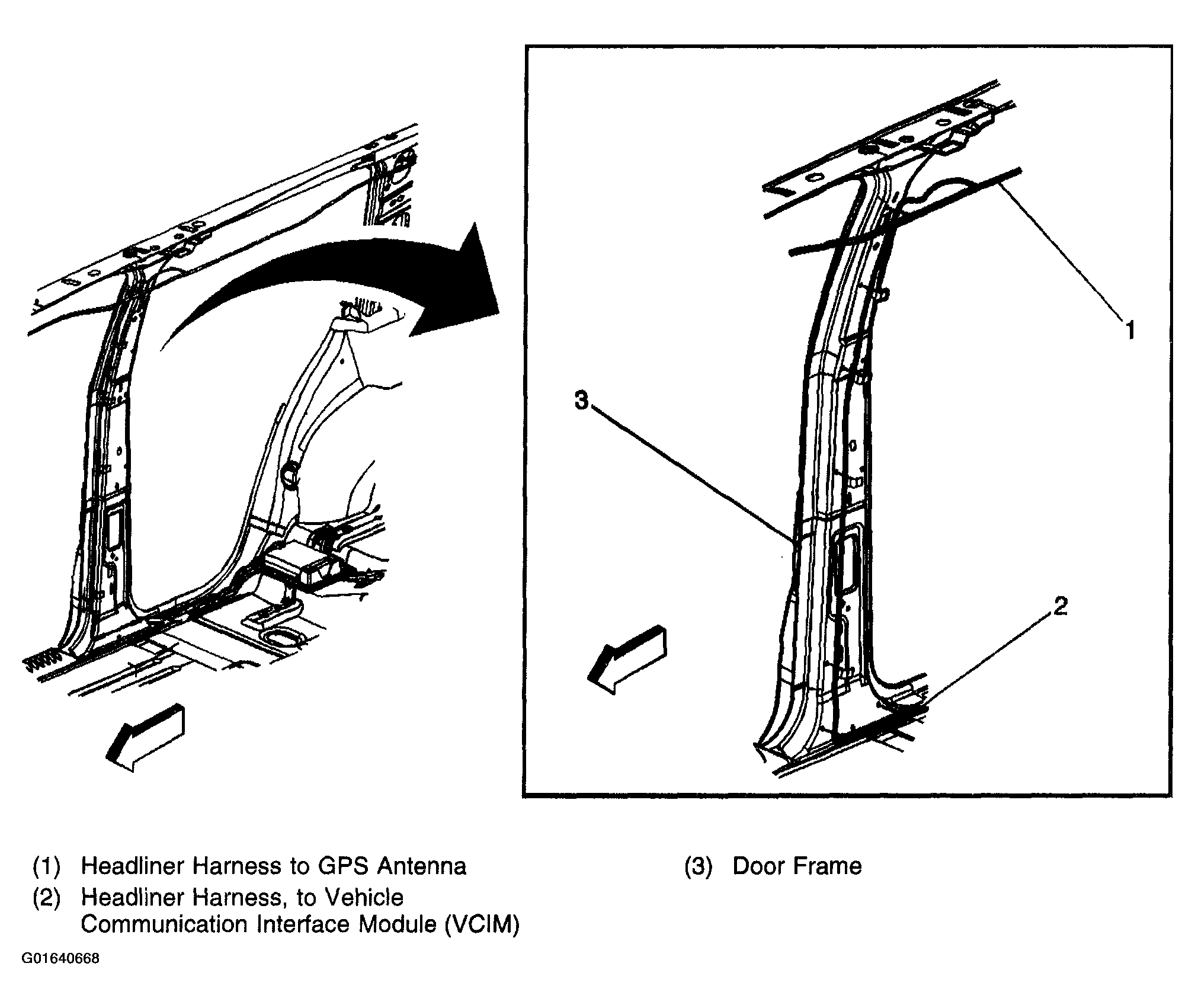 1

3

2

(1) Headliner Harness to GPS Antenna

(2) Headliner Harness, to Vehicle Communication Interface Module (VCIM)

(3) Door Frame

G01640668