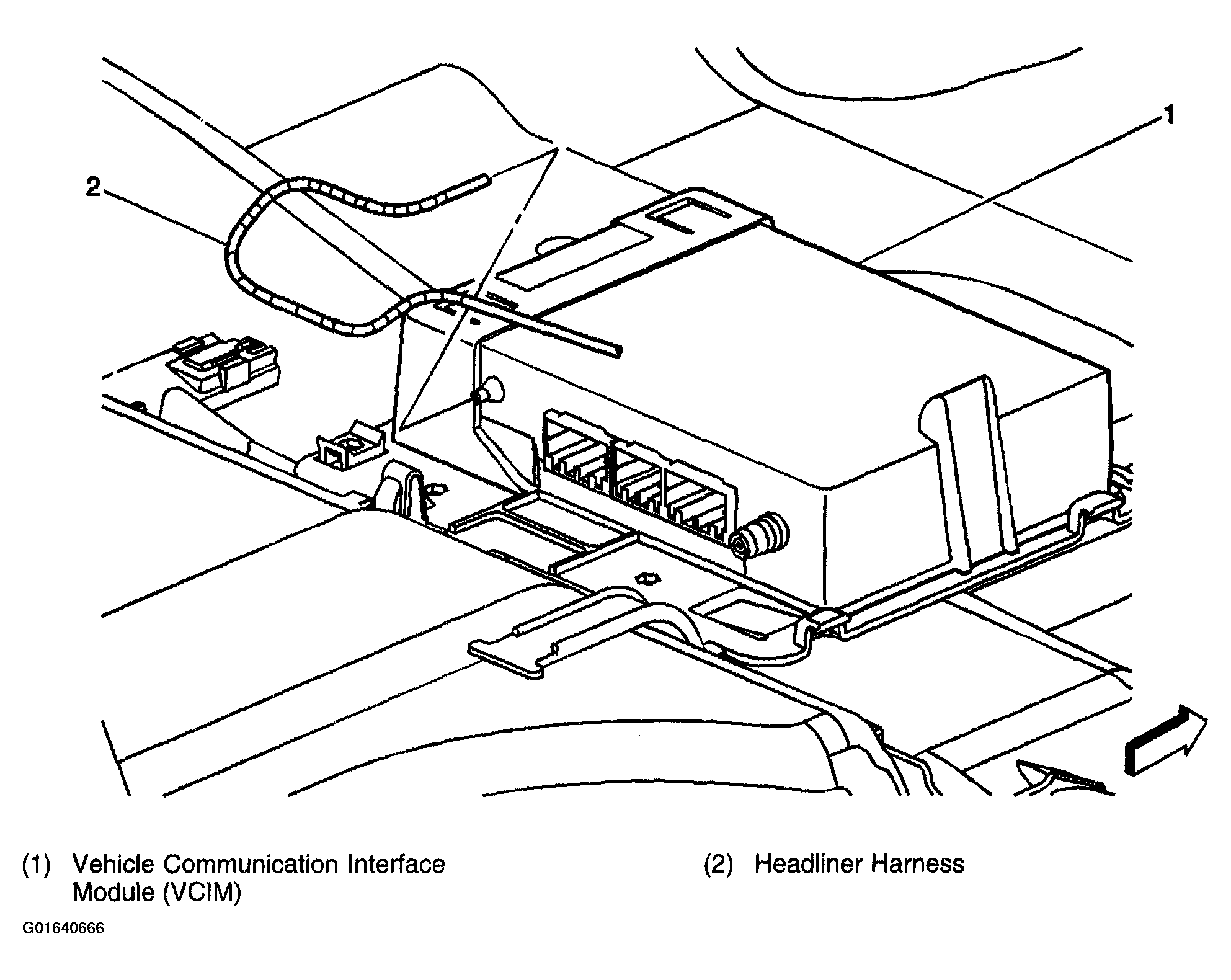 1

2

(1) Vehicle Communication Interface Module (VCIM)

(2) Headliner Harness

G01640666