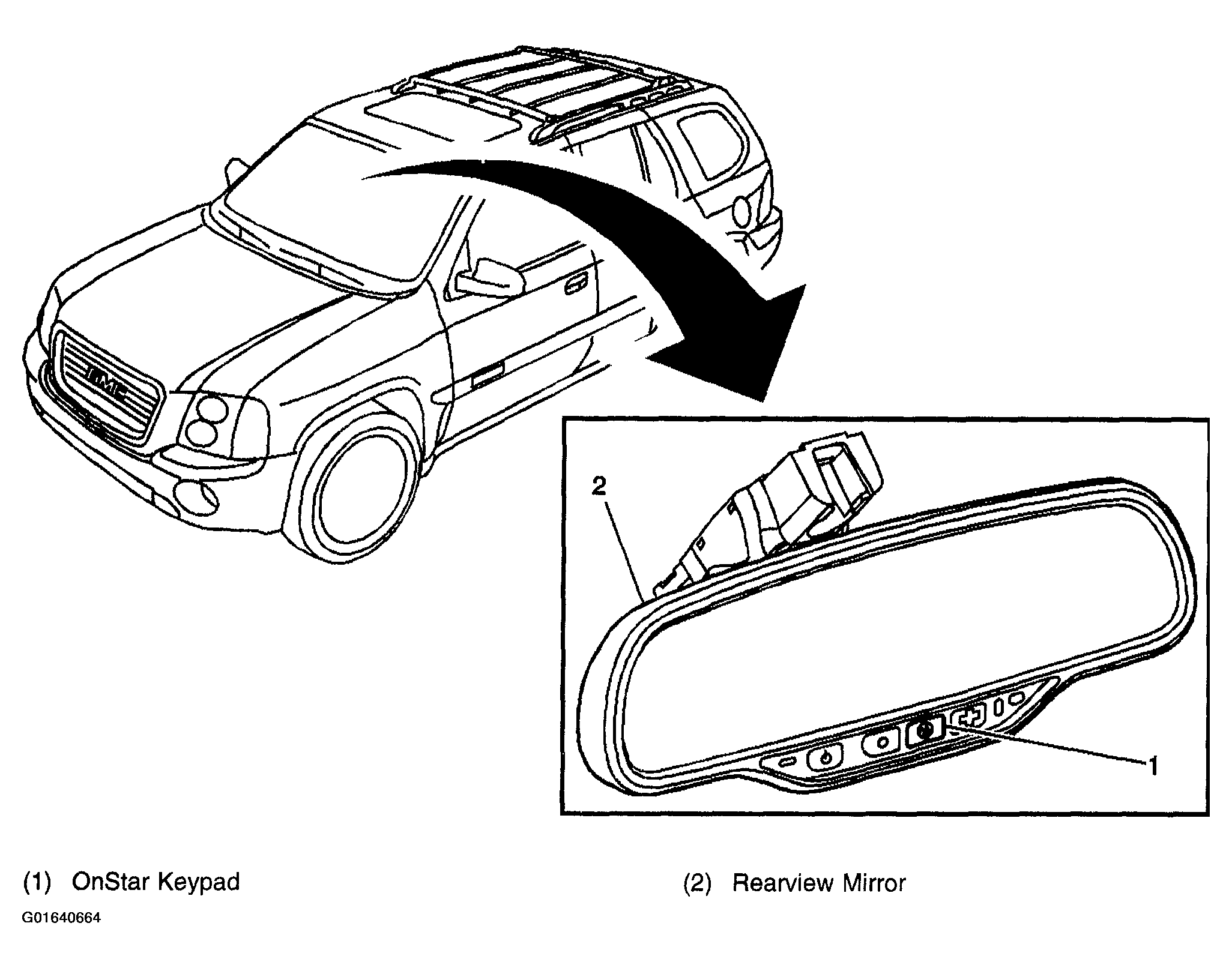 GMC

2

1

(1) OnStar Keypad

(2) Rearview Mirror

G01640664