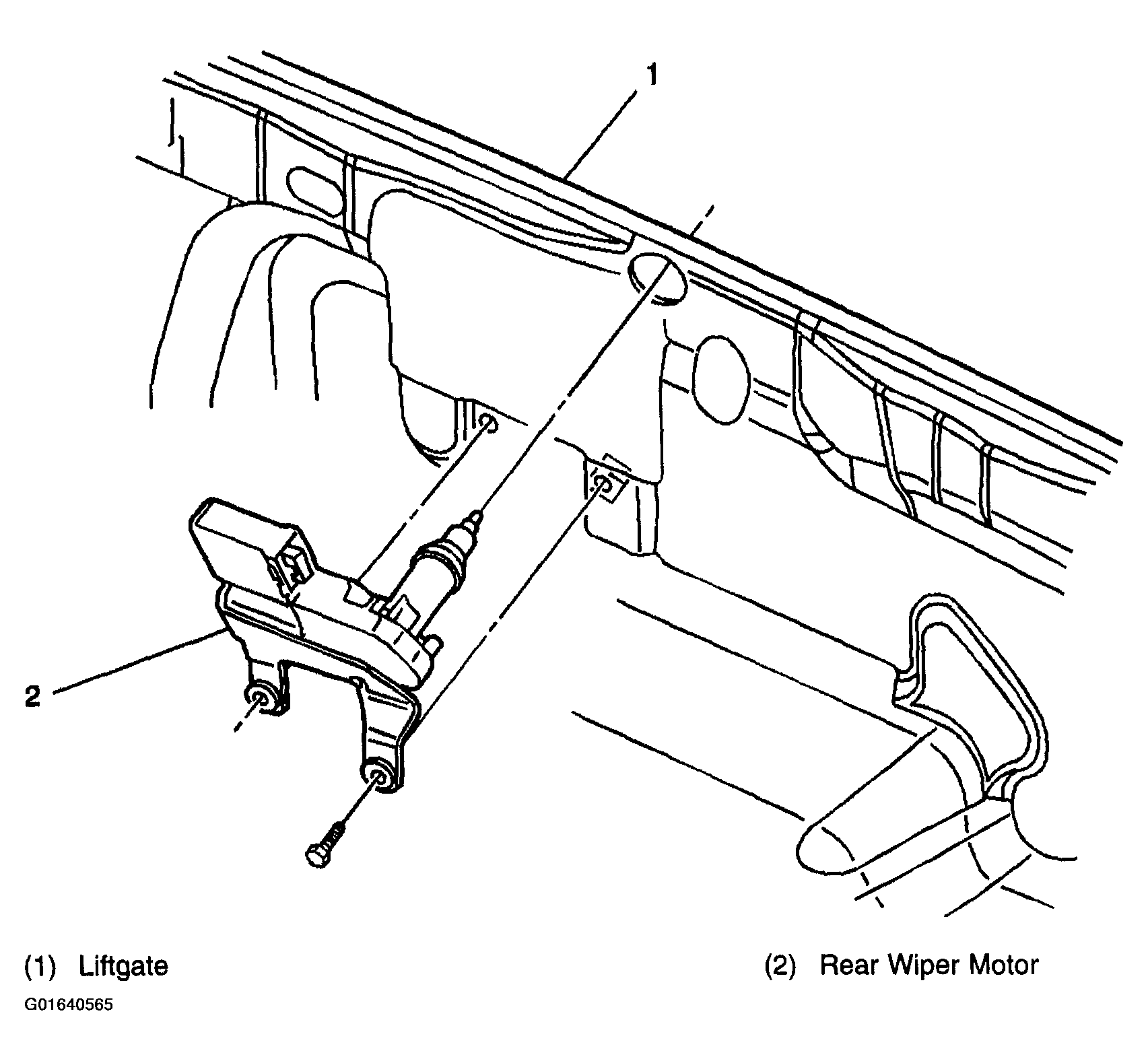 1

2

(1) Liftgate

(2) Rear Wiper Motor

G01640565