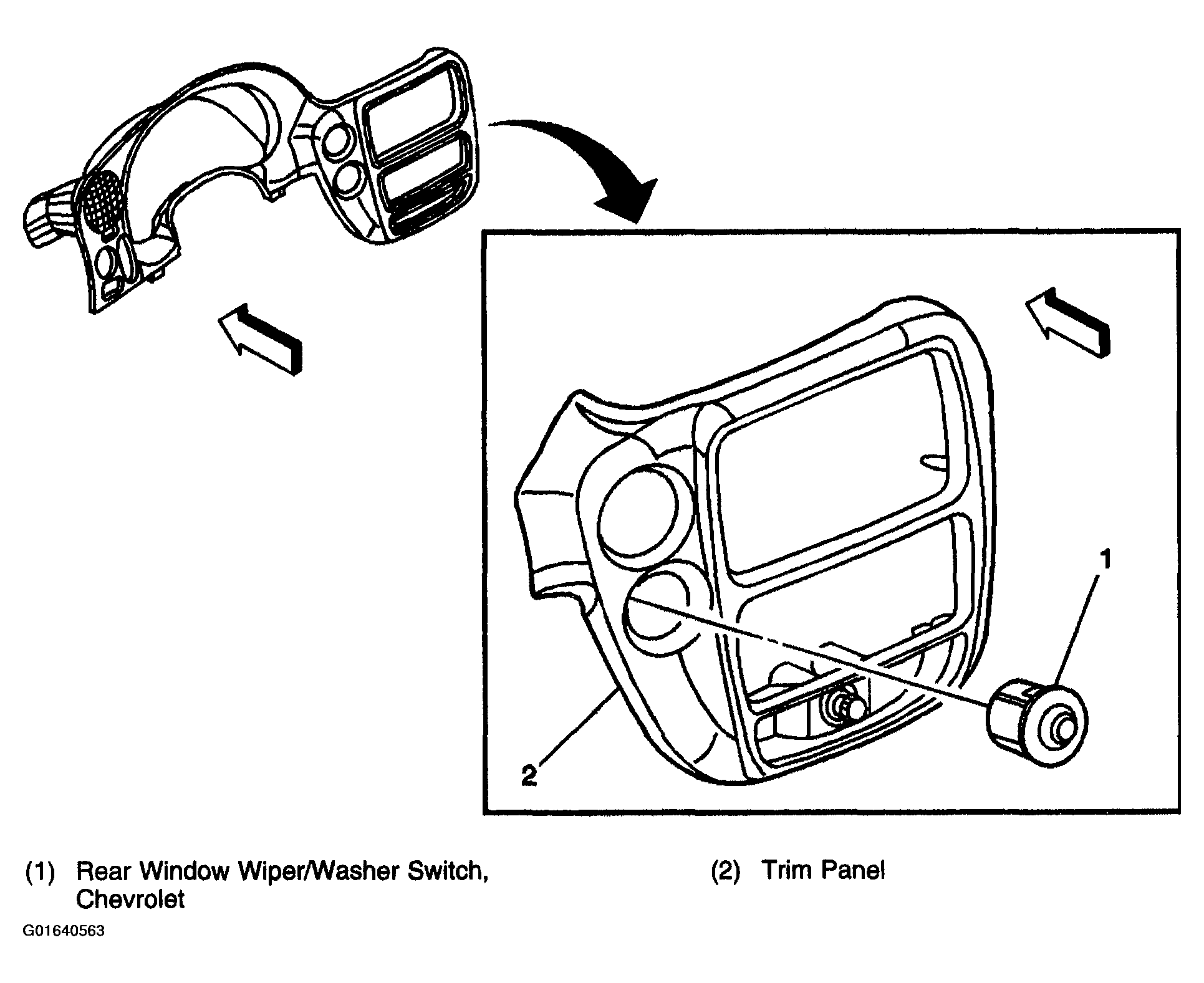 1

2

(1) Rear Window Wiper/Washer Switch, Chevrolet

(2) Trim Panel

G01640563