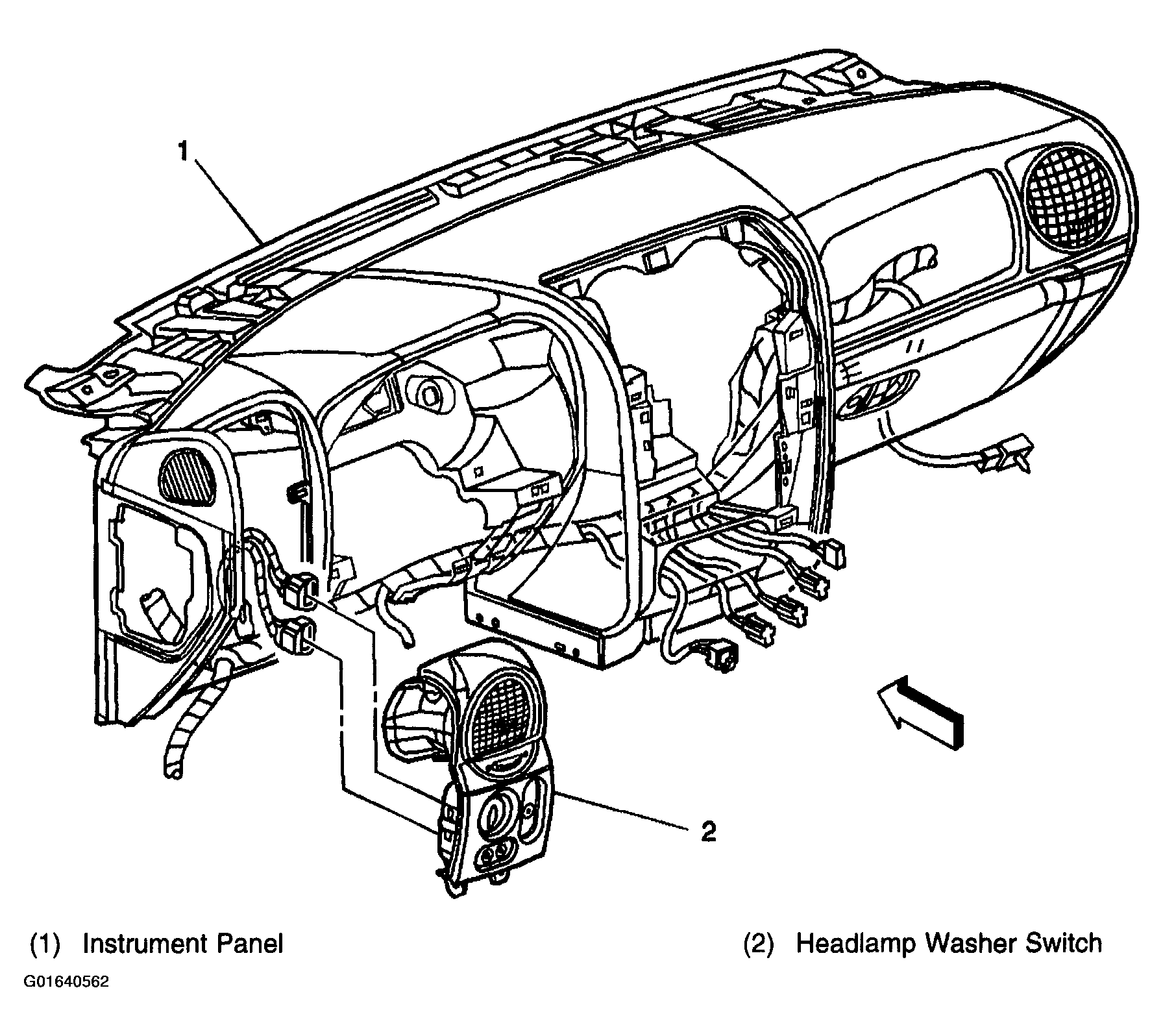 1

2

(1) Instrument Panel

(2) Headlamp Washer Switch

G01640562