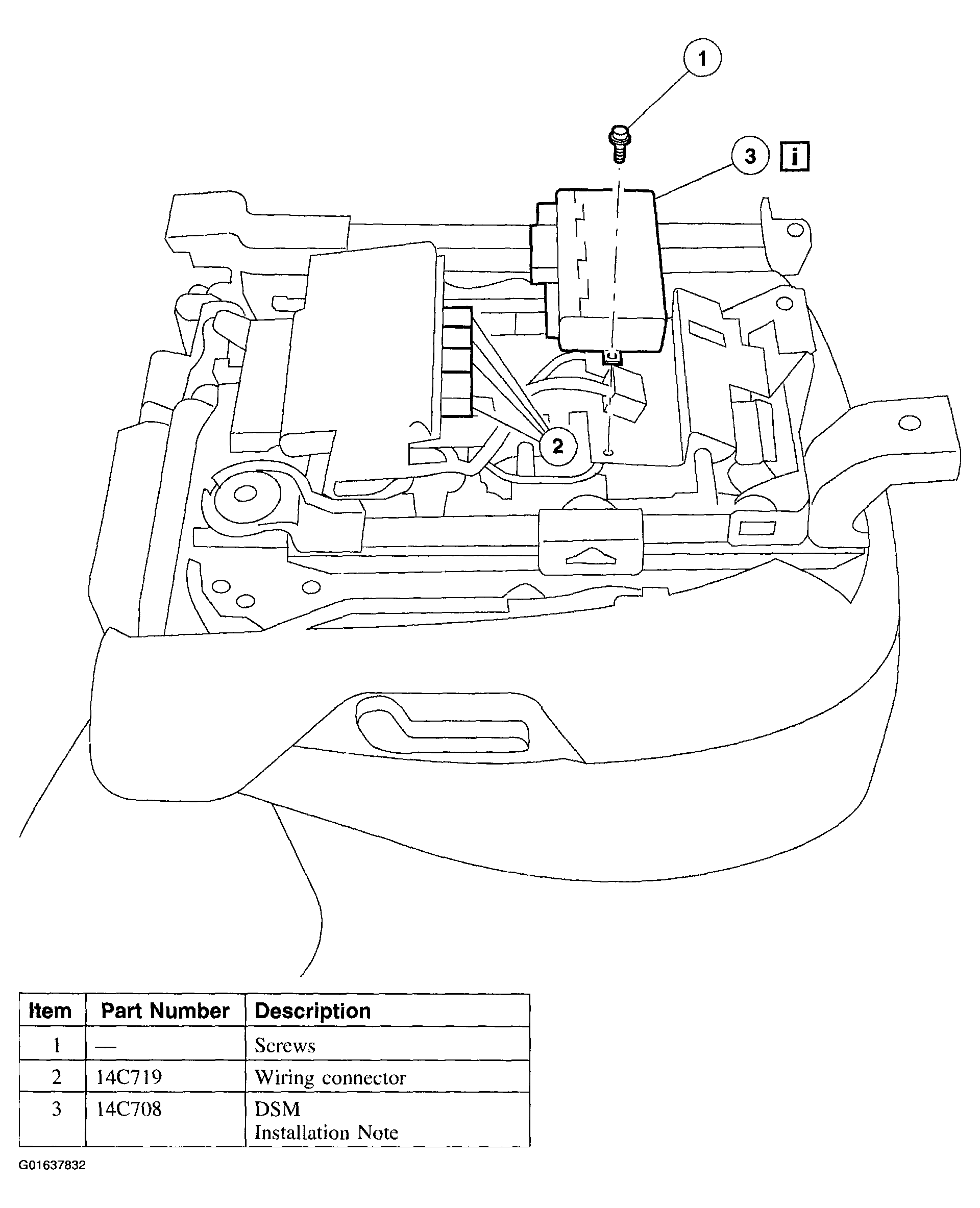 1

3 i

2

| Item | Part Number | Description |
|---|---|---|
| 1 | — | Screws |
| 2 | 14C719 | Wiring connector |
| 3 | 14C708 | DSM Installation Note |

G01637832