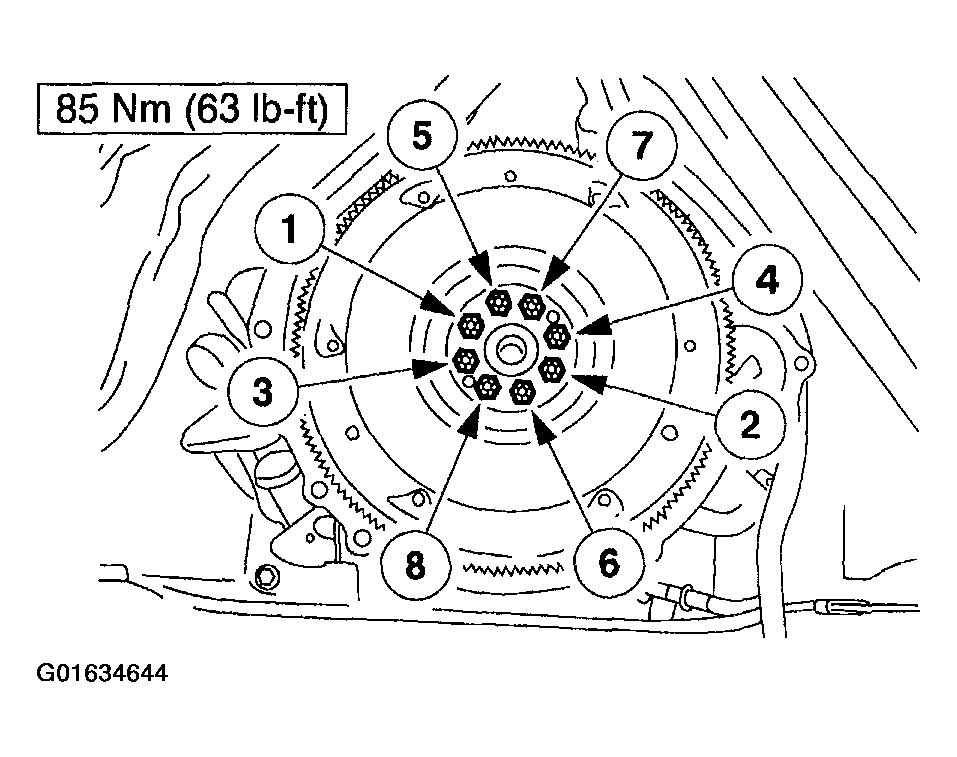 85 Nm (63 lb-ft)

5

7

1

4

3

2

8

6

G01634644