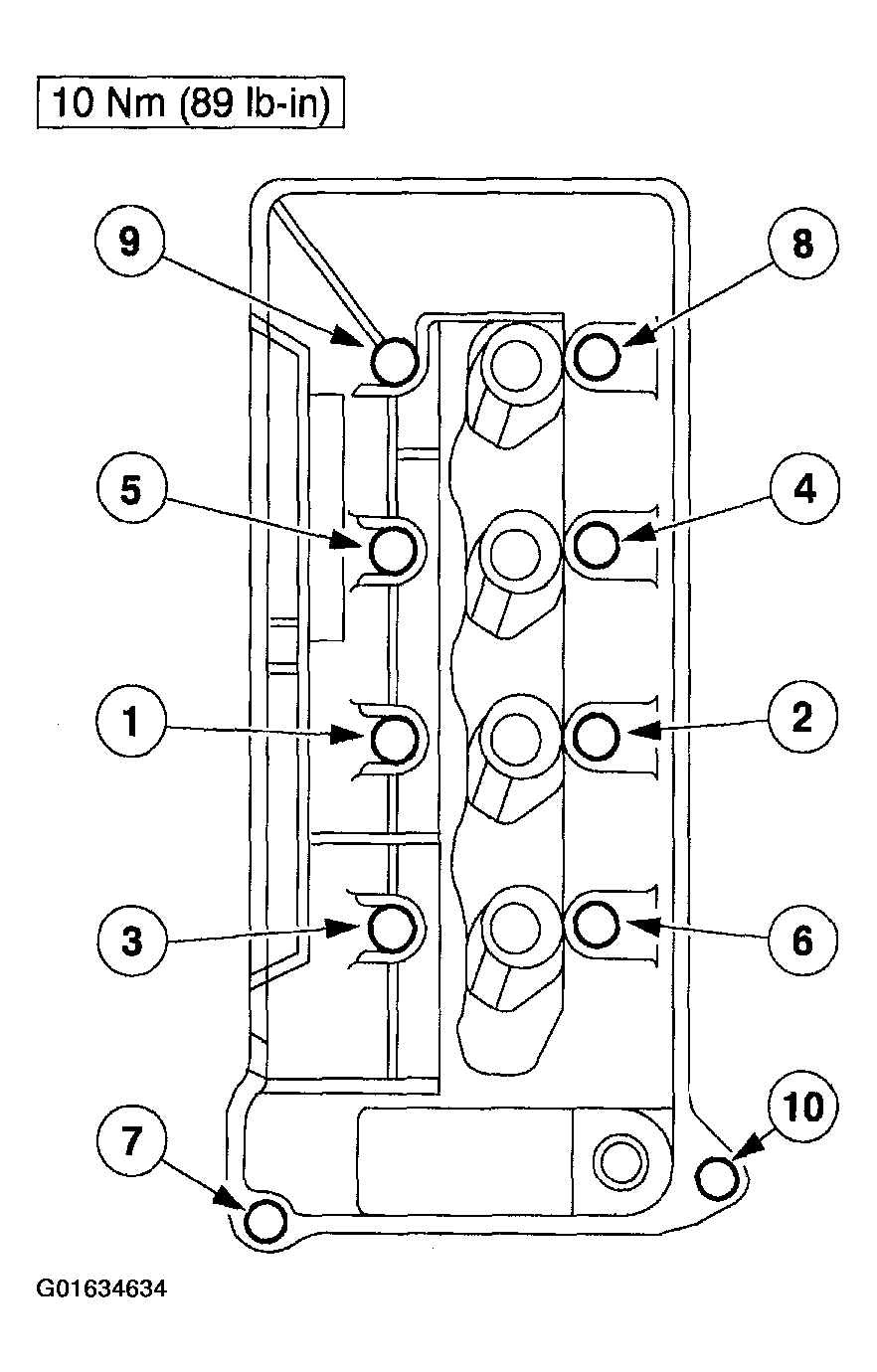 10 Nm (89 lb-in)

9

8

5

4

1

2

3

6

7

10

G01634634