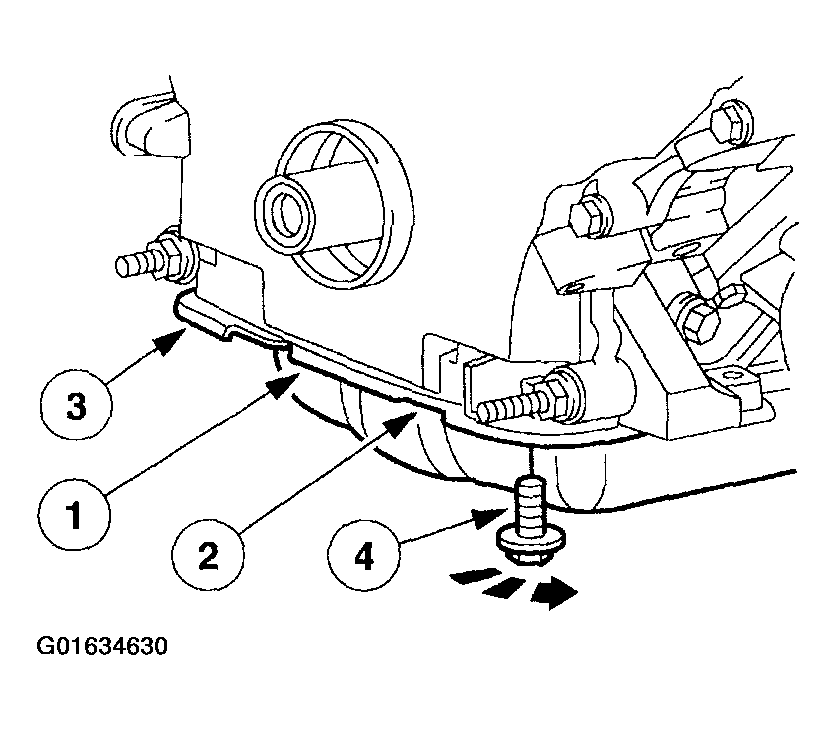 3

1

2

4

G01634630