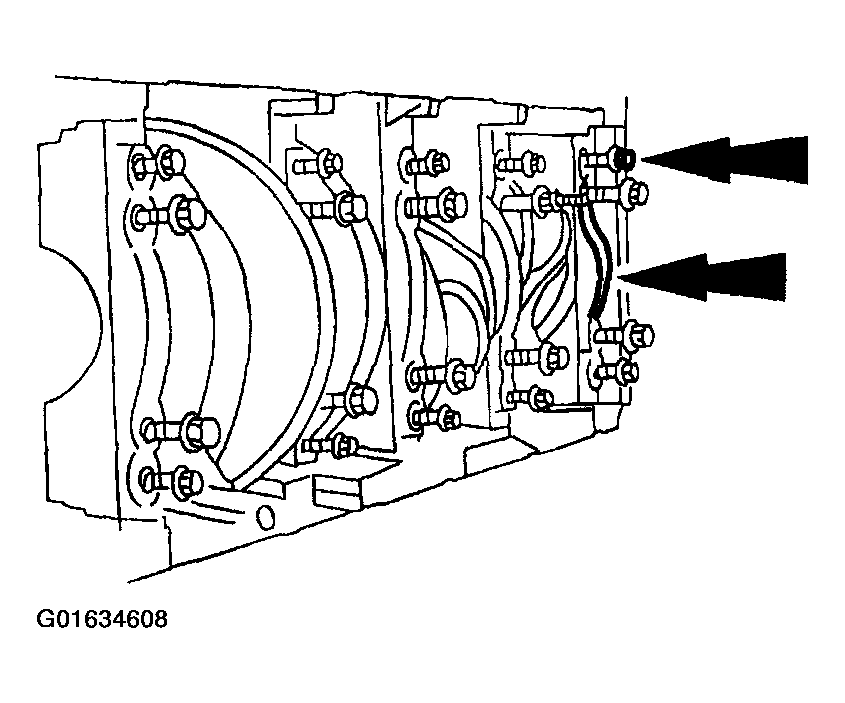 G01634608