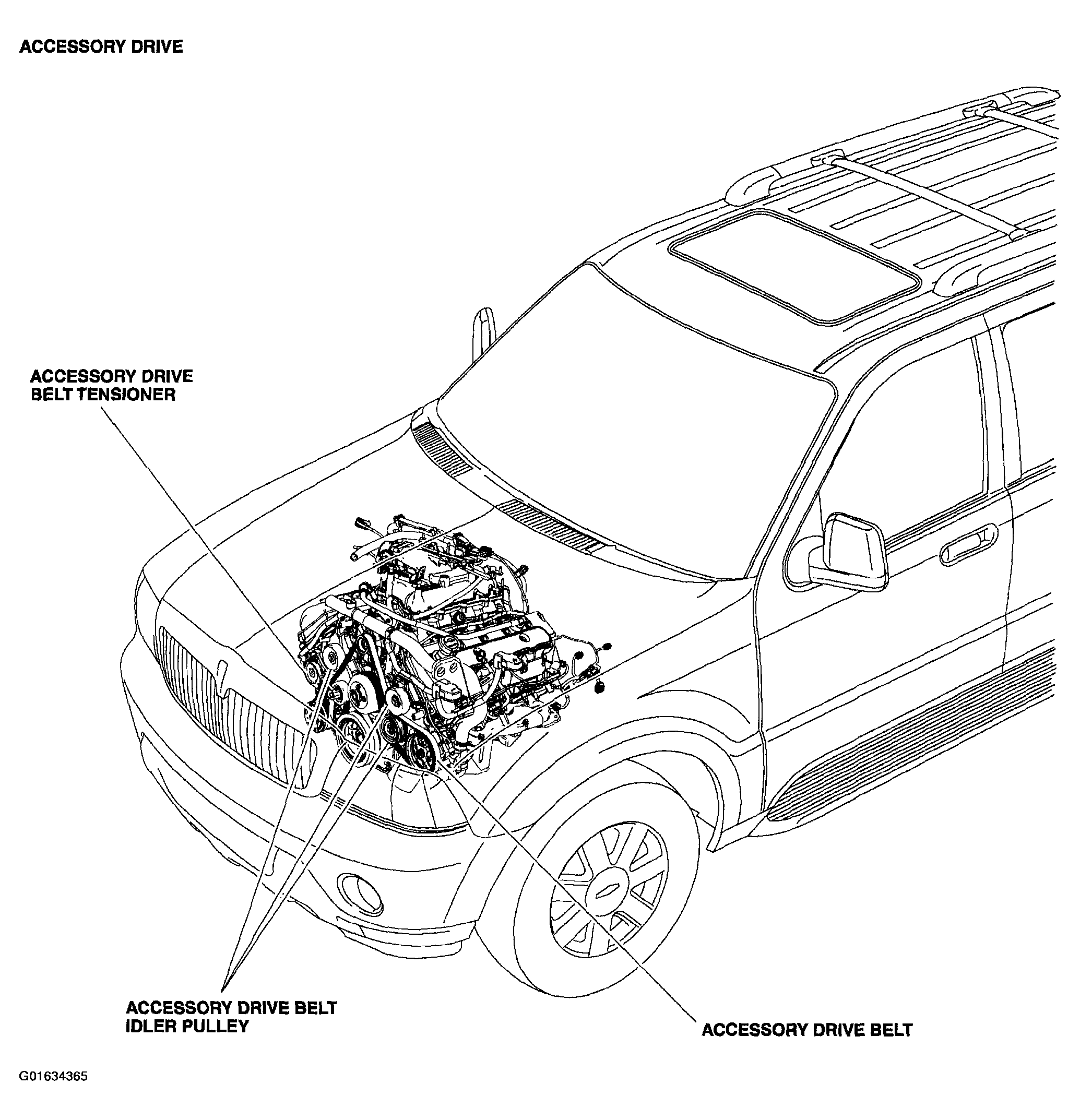 ACCESSORY DRIVE

ACCESSORY DRIVE BELT TENSIONER

ACCESSORY DRIVE BELT IDLER PULLEY

ACCESSORY DRIVE BELT

G01634365