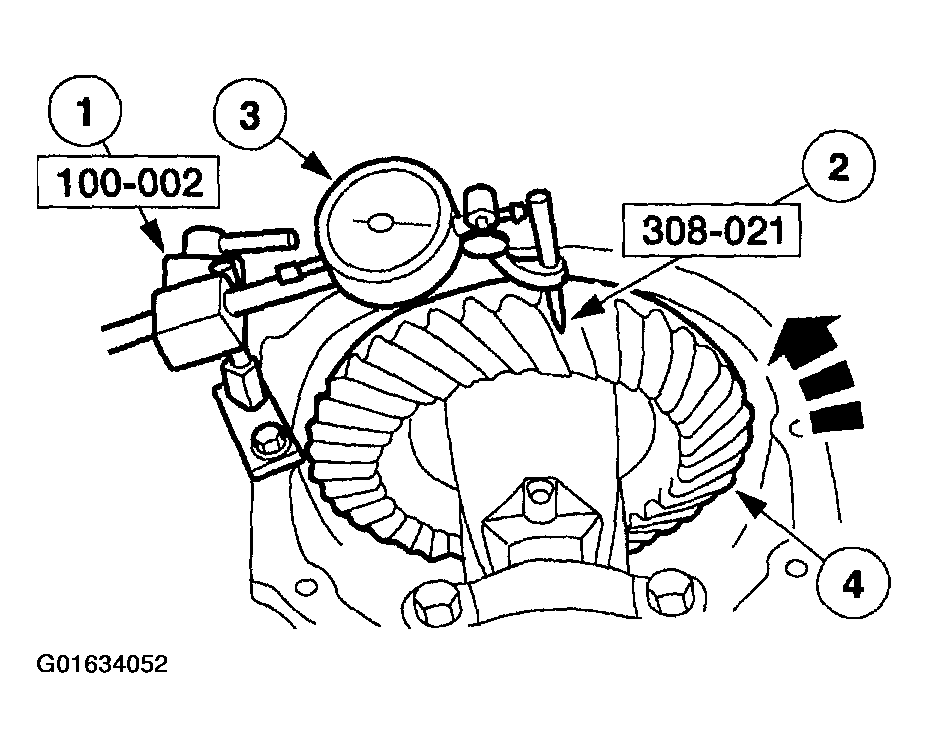 1
100-002
3
2
308-021
4
G01634052