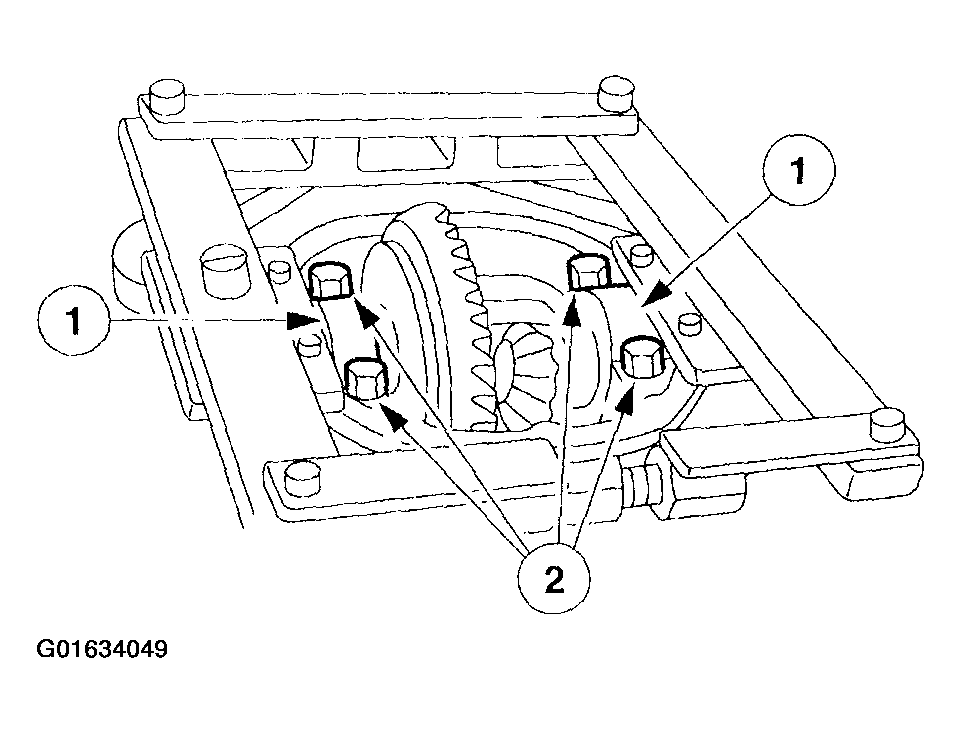 1

1

2

G01634049