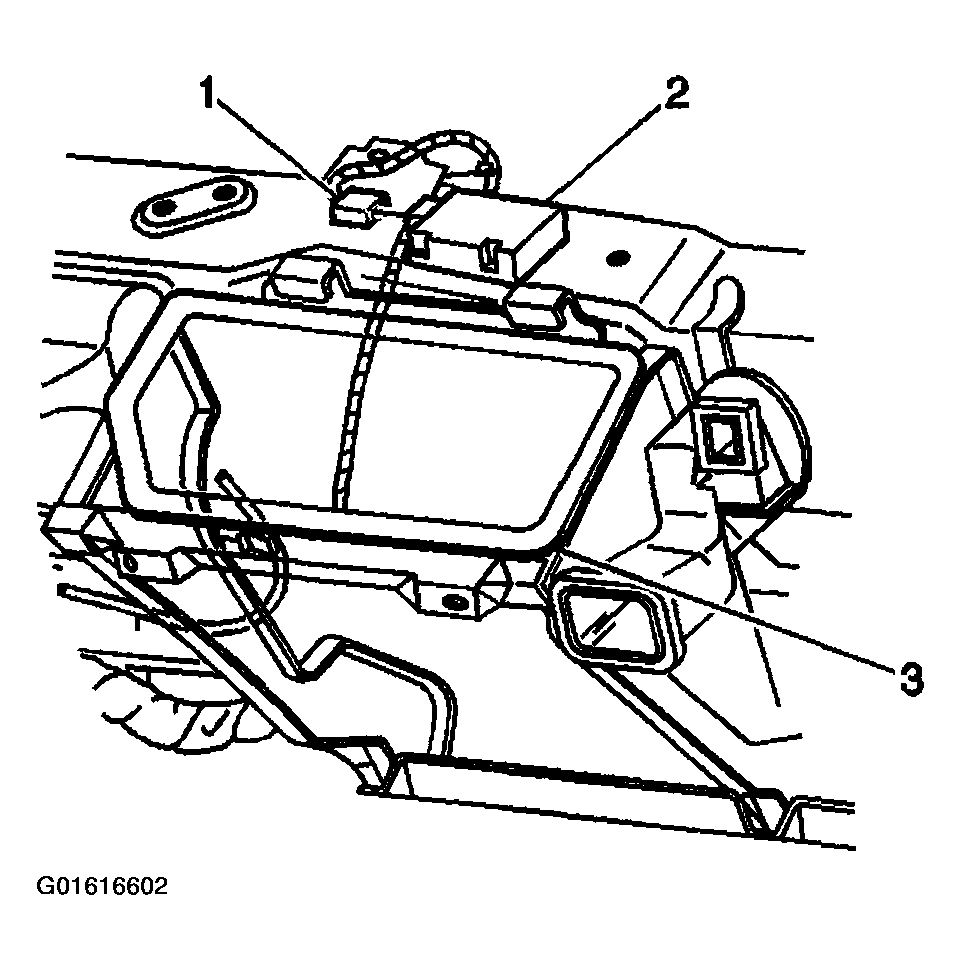 1
2
3
G01616602