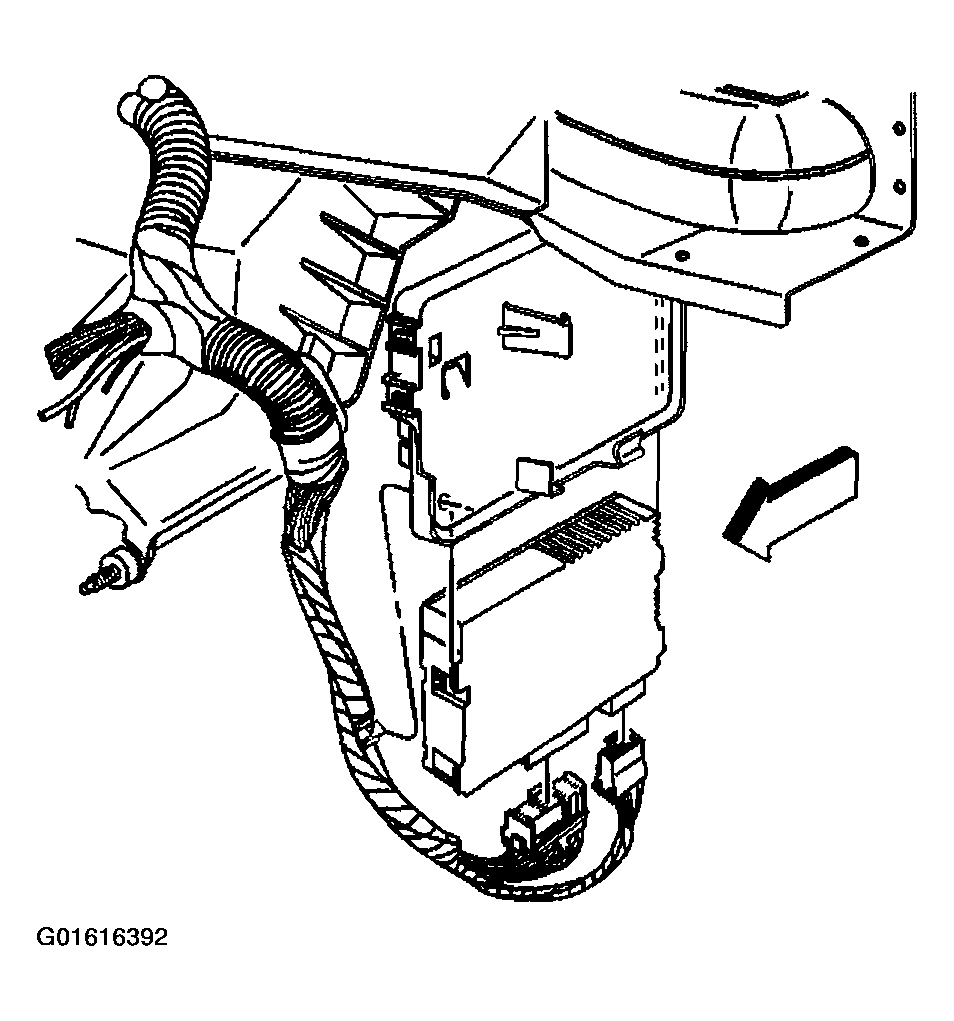 G01616392