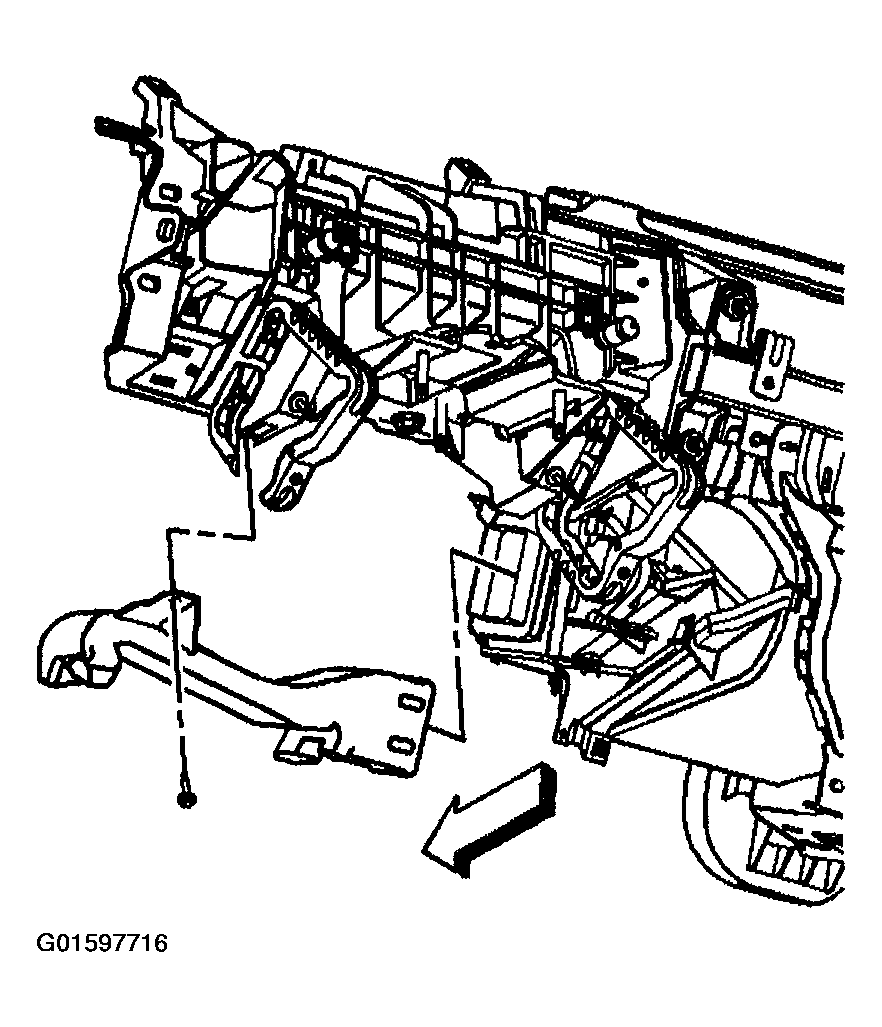 G01597716