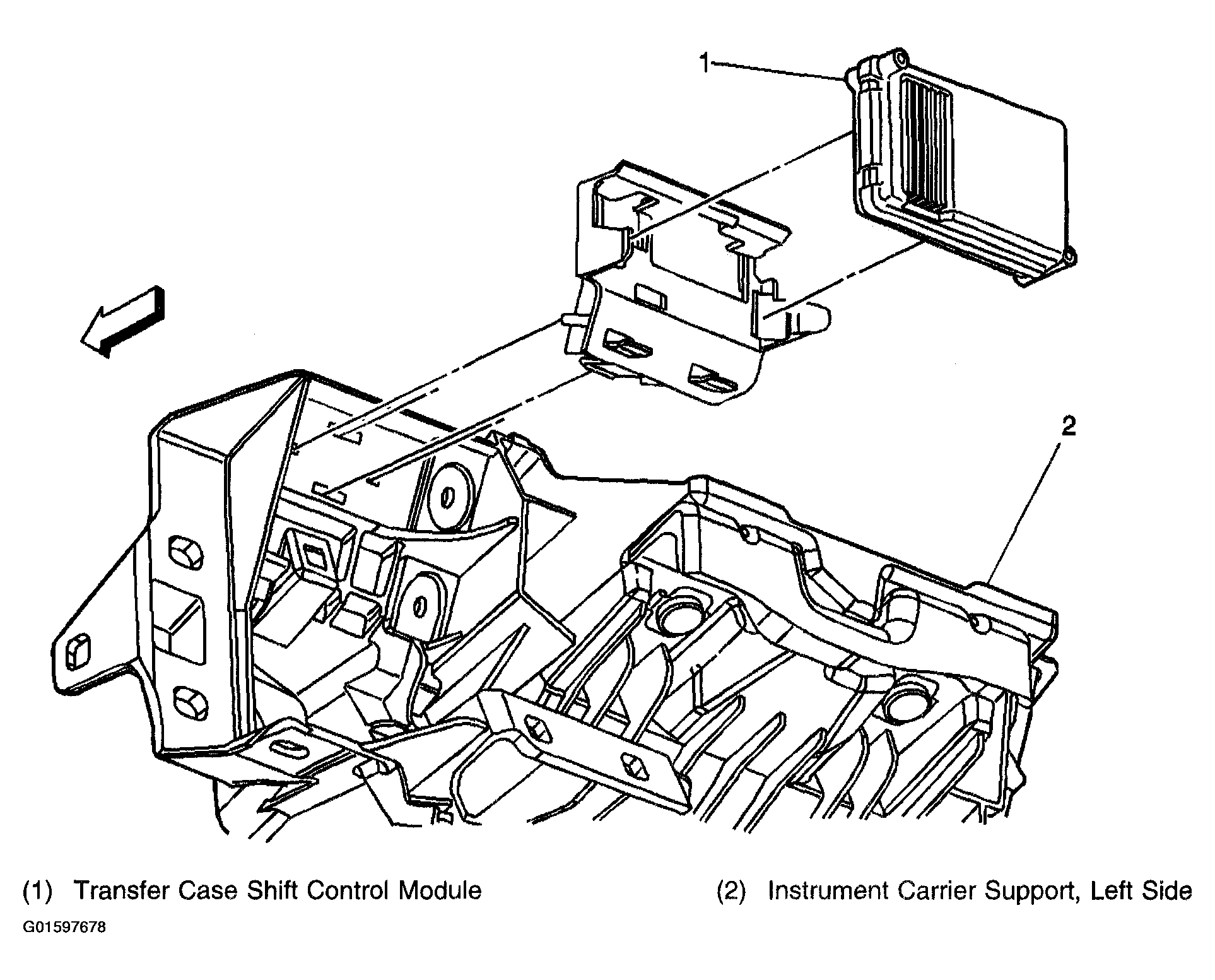 1

2

(1) Transfer Case Shift Control Module

(2) Instrument Carrier Support, Left Side

G01597678