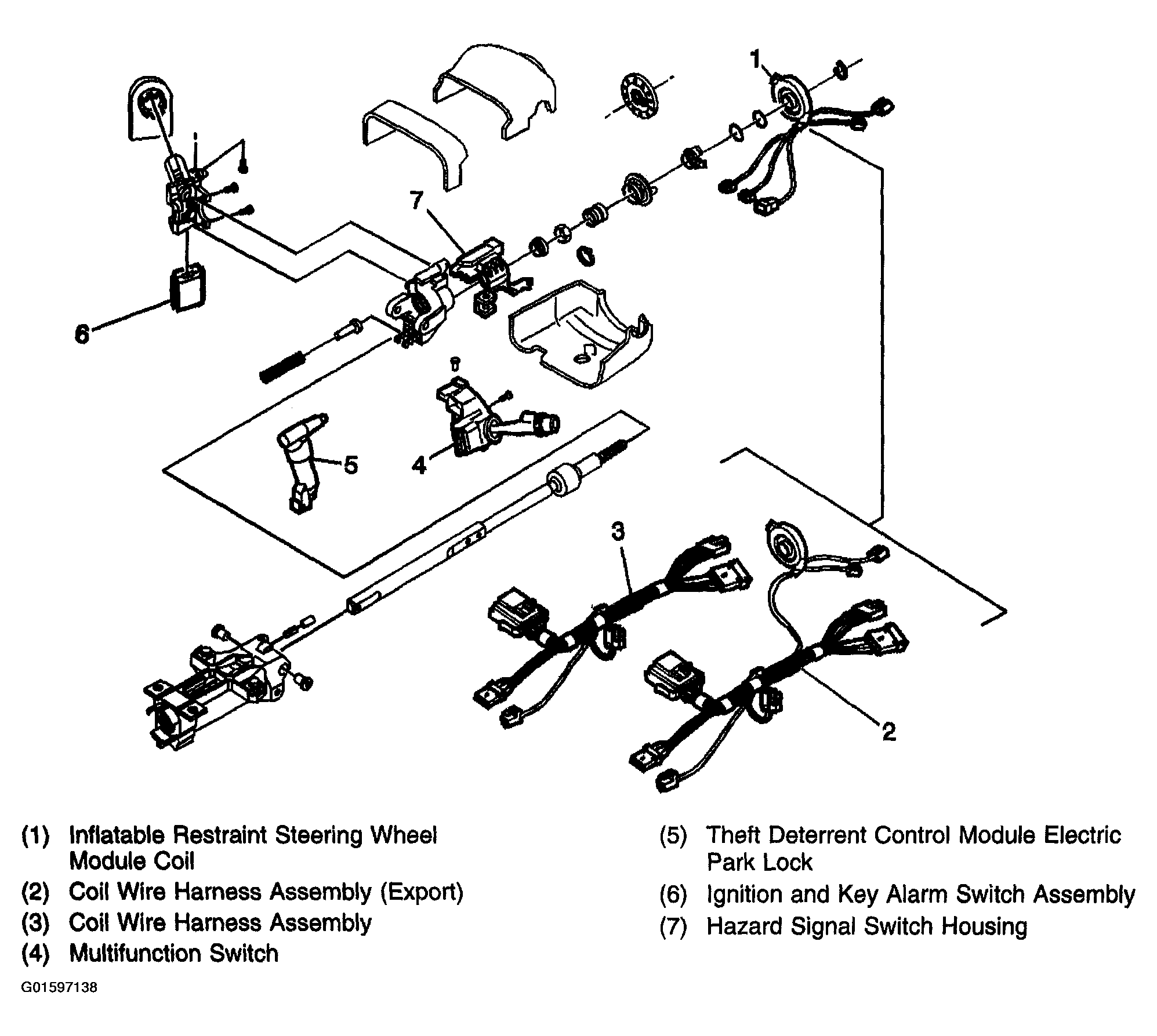 1
7
6
5
4
3
2

(1) Inflatable Restraint Steering Wheel Module Coil
(2) Coil Wire Harness Assembly (Export)
(3) Coil Wire Harness Assembly
(4) Multifunction Switch

(5) Theft Deterrent Control Module Electric Park Lock
(6) Ignition and Key Alarm Switch Assembly
(7) Hazard Signal Switch Housing

G01597138