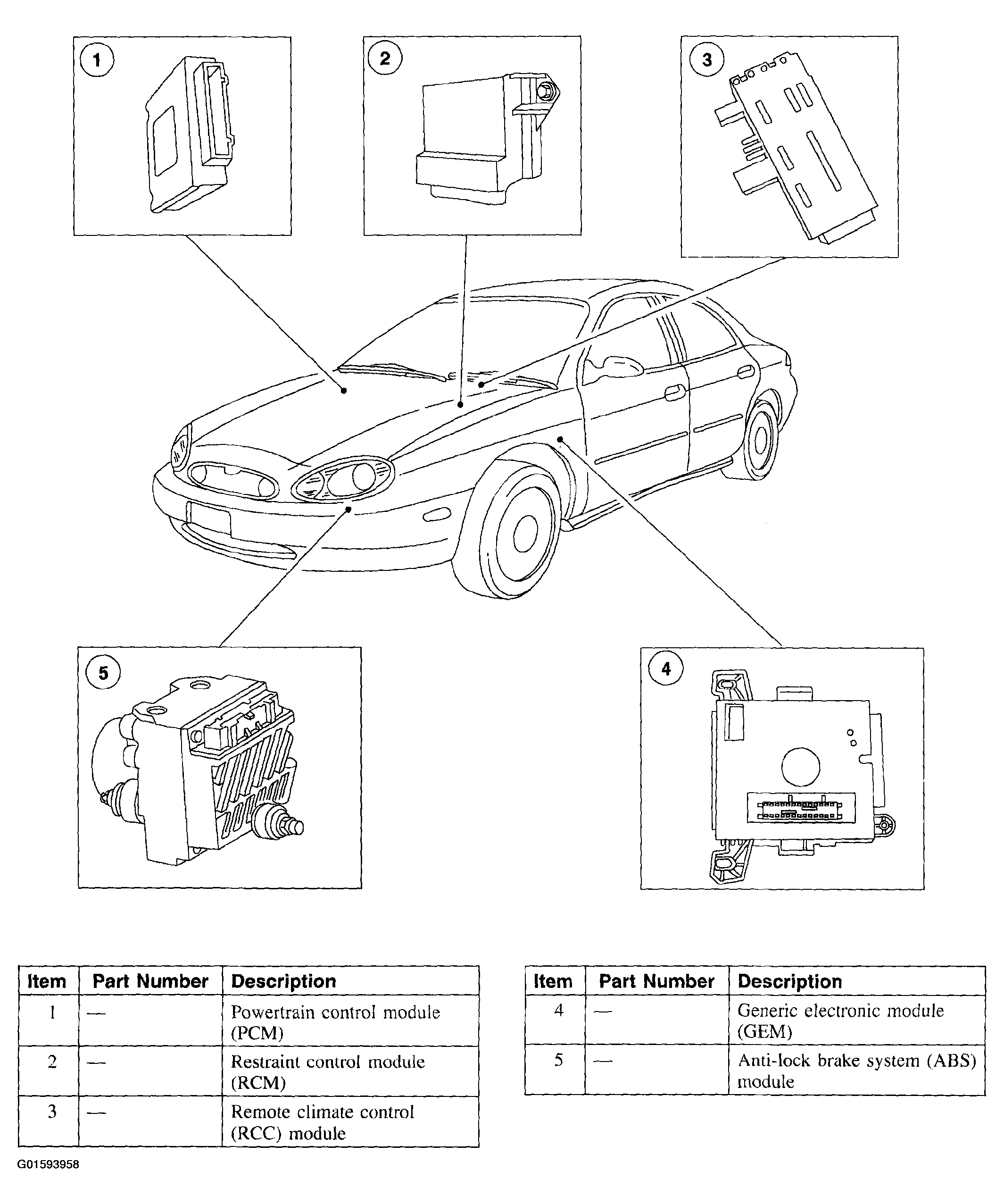 1

2

3

5

4

| Item | Part Number | Description |
|---|---|---|
| 1 | — | Powertrain control module (PCM) |
| 2 | — | Restraint control module (RCM) |
| 3 | — | Remote climate control (RCC) module |

| Item | Part Number | Description |
|---|---|---|
| 4 | — | Generic electronic module (GEM) |
| 5 | — | Anti-lock brake system (ABS) module |

G01593958