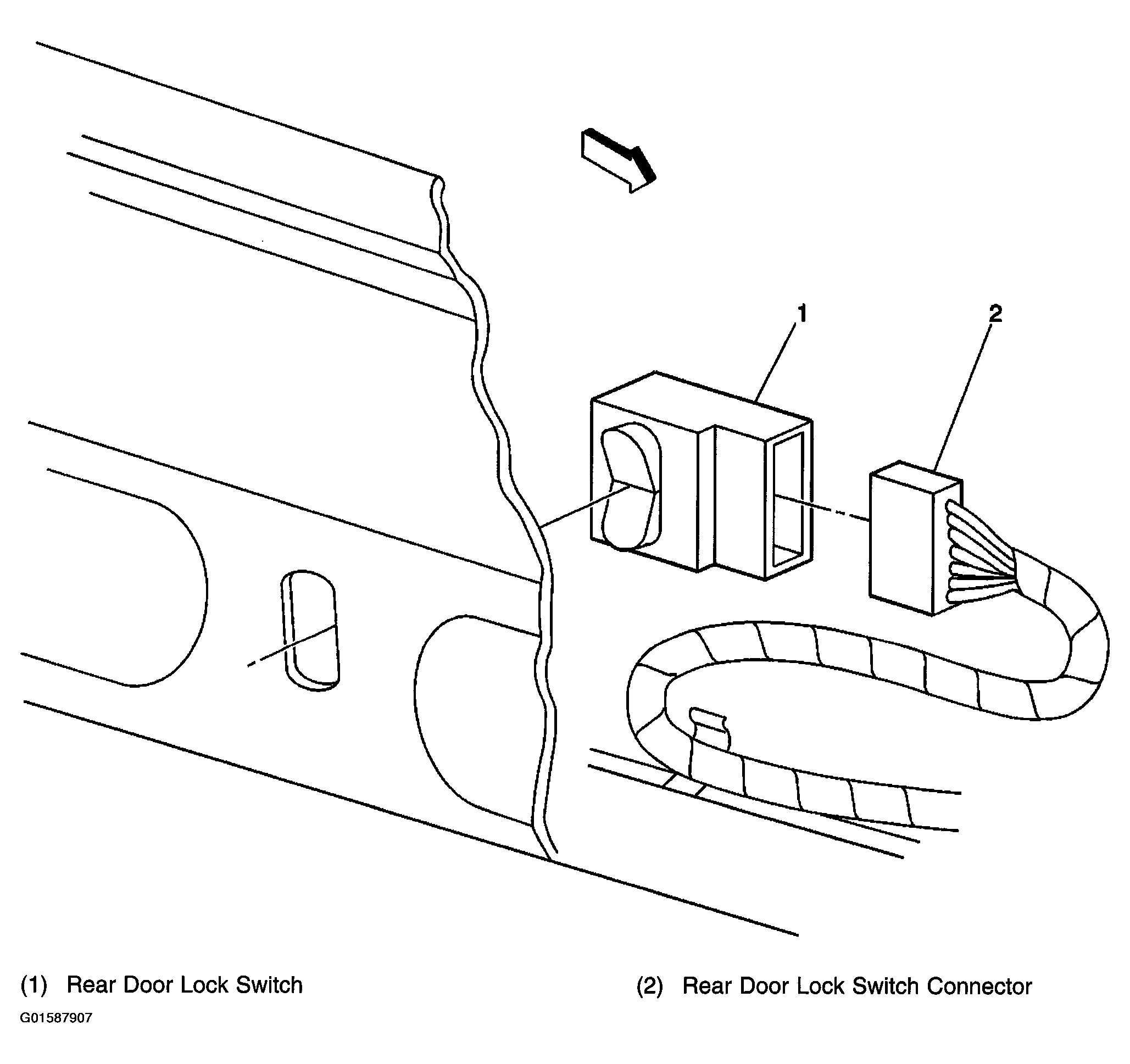 1

2

(1) Rear Door Lock Switch

(2) Rear Door Lock Switch Connector

G01587907