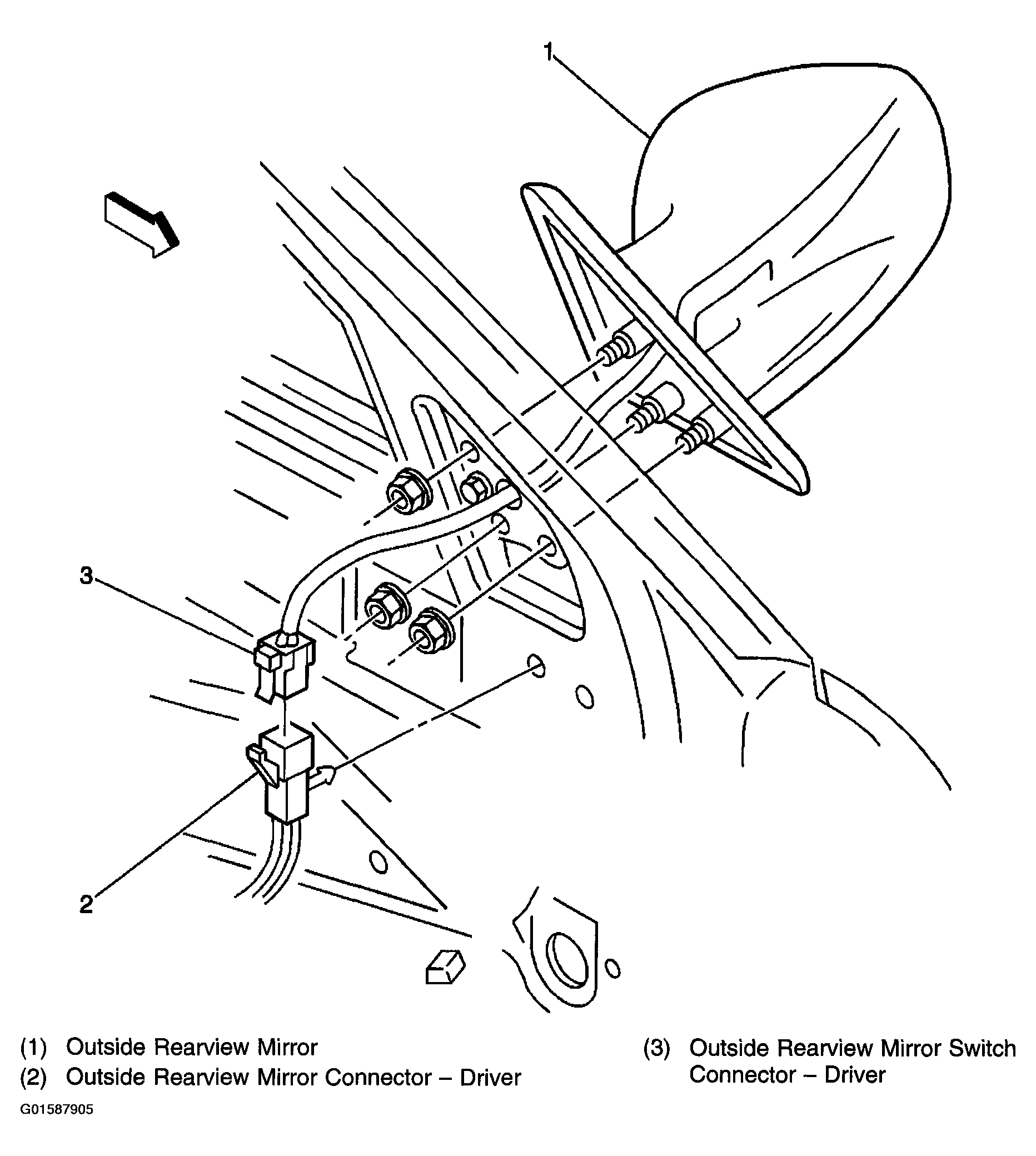 1

3

2

(1) Outside Rearview Mirror
(2) Outside Rearview Mirror Connector – Driver

(3) Outside Rearview Mirror Switch Connector – Driver

G01587905