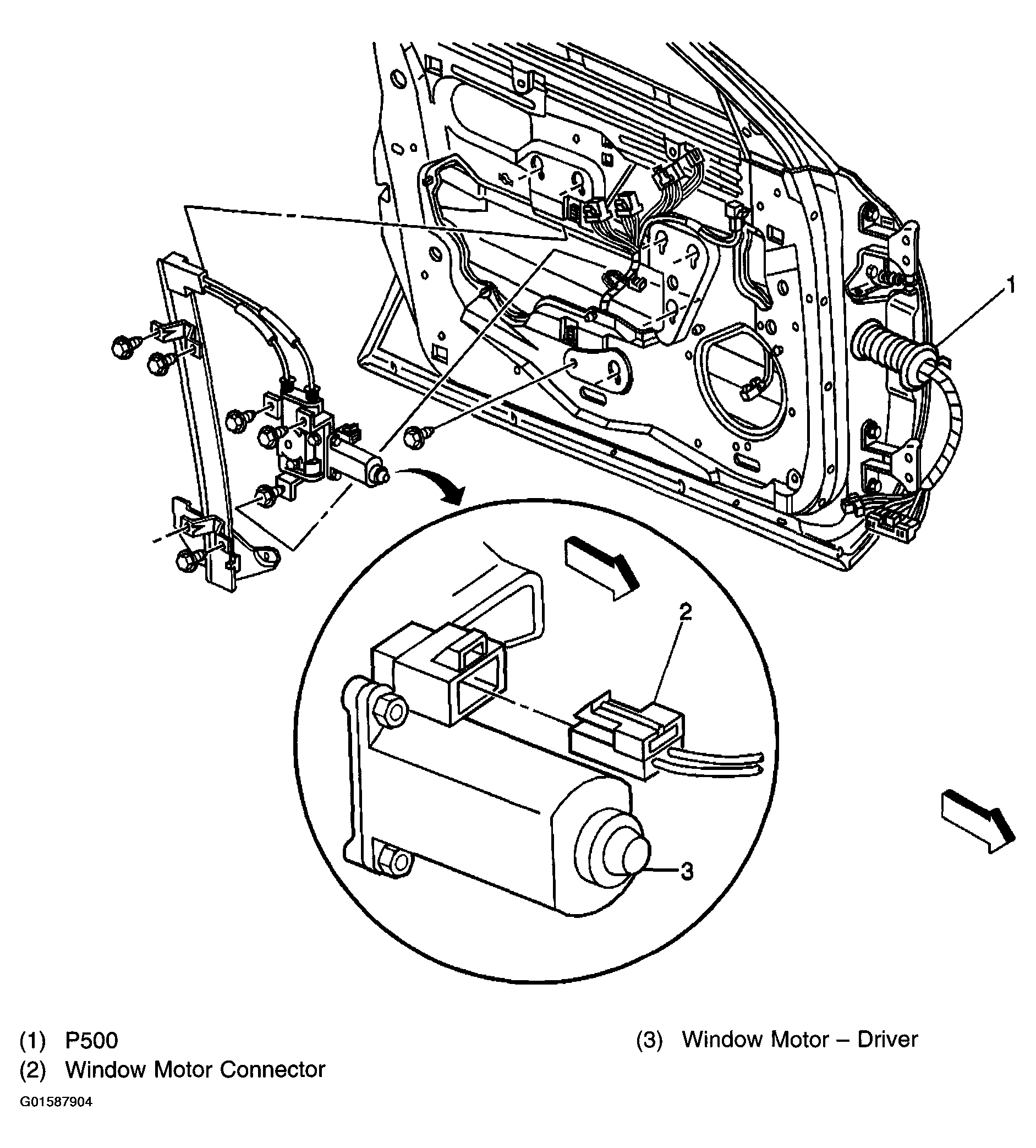 1

2

3

(1) P500
(2) Window Motor Connector

(3) Window Motor – Driver

G01587904