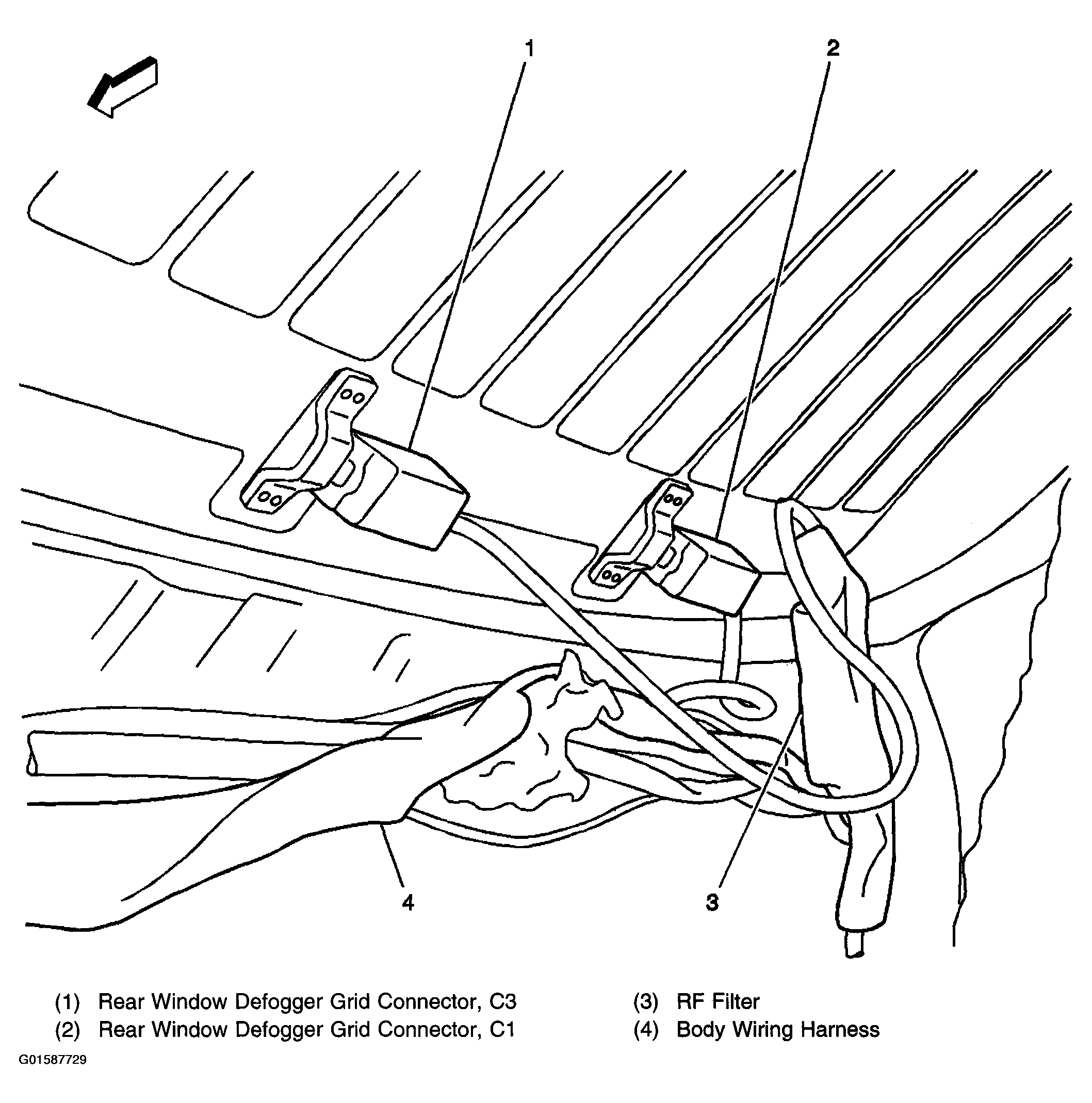 1
2
4
3

(1) Rear Window Defogger Grid Connector, C3
(2) Rear Window Defogger Grid Connector, C1

(3) RF Filter
(4) Body Wiring Harness

G01587729