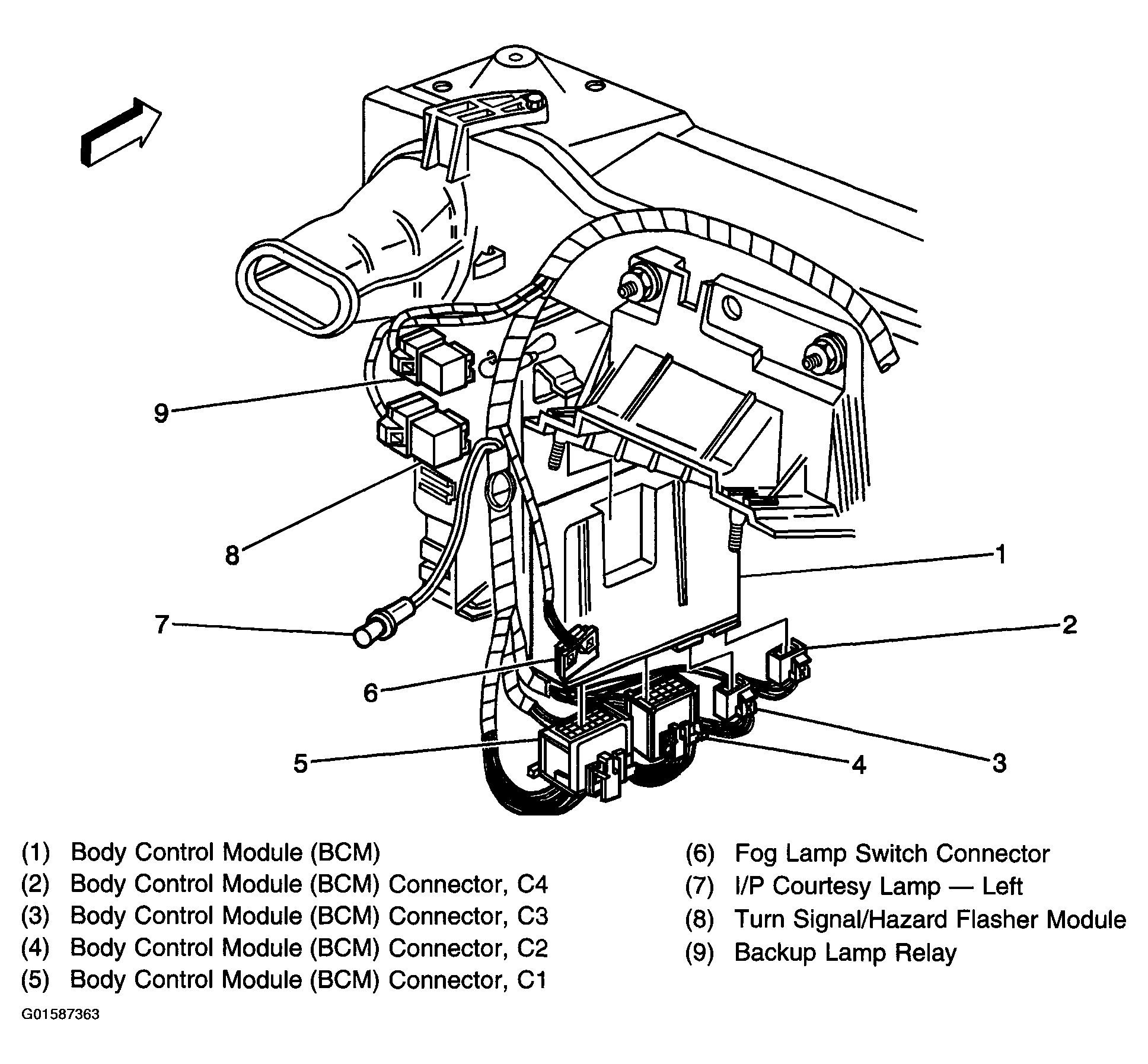 9

8

1

7

2

6

5

4

3

(1) Body Control Module (BCM)
(2) Body Control Module (BCM) Connector, C4
(3) Body Control Module (BCM) Connector, C3
(4) Body Control Module (BCM) Connector, C2
(5) Body Control Module (BCM) Connector, C1

(6) Fog Lamp Switch Connector
(7) I/P Courtesy Lamp — Left
(8) Turn Signal/Hazard Flasher Module
(9) Backup Lamp Relay

G01587363