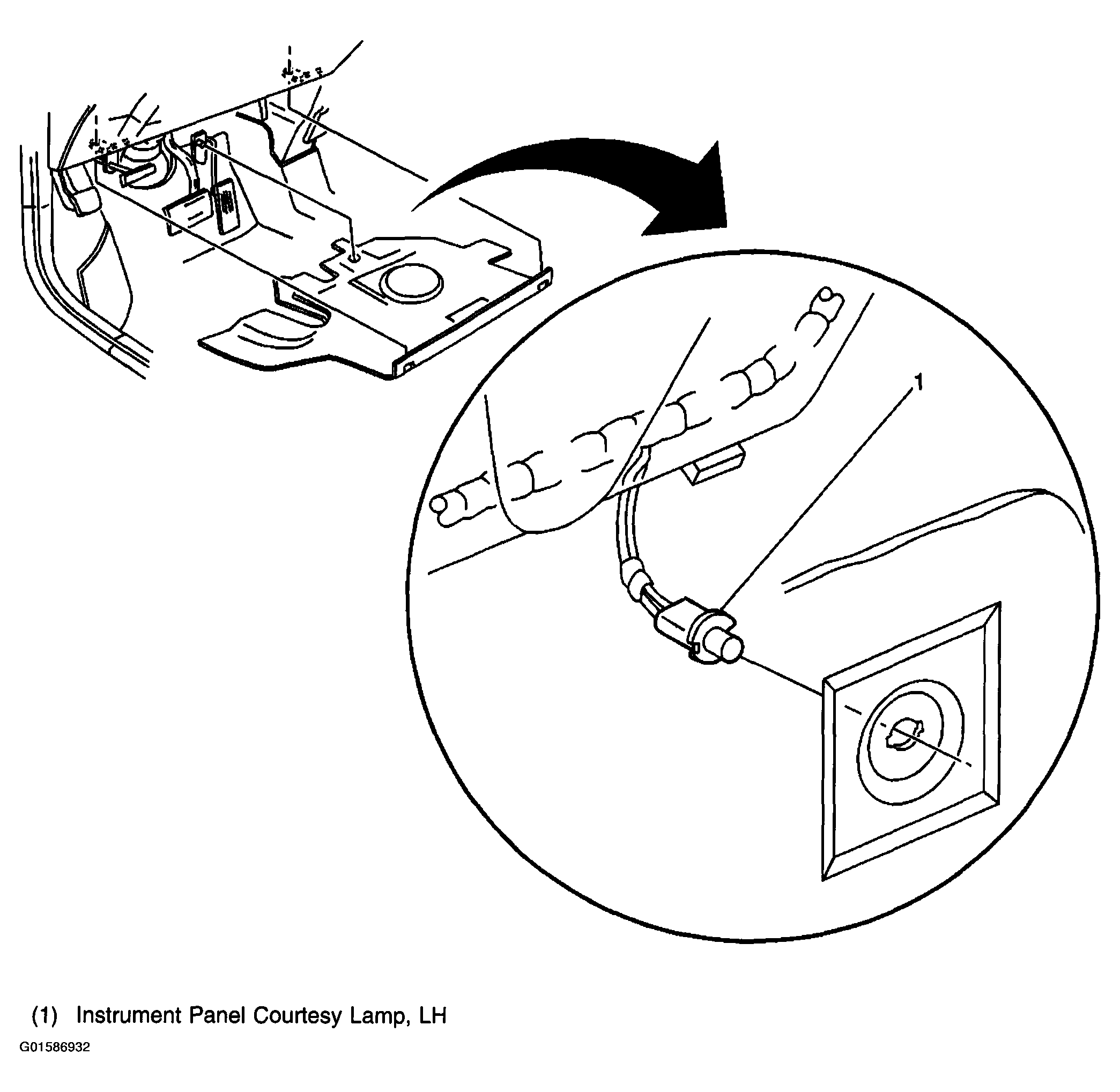 1

(1) Instrument Panel Courtesy Lamp, LH

G01586932