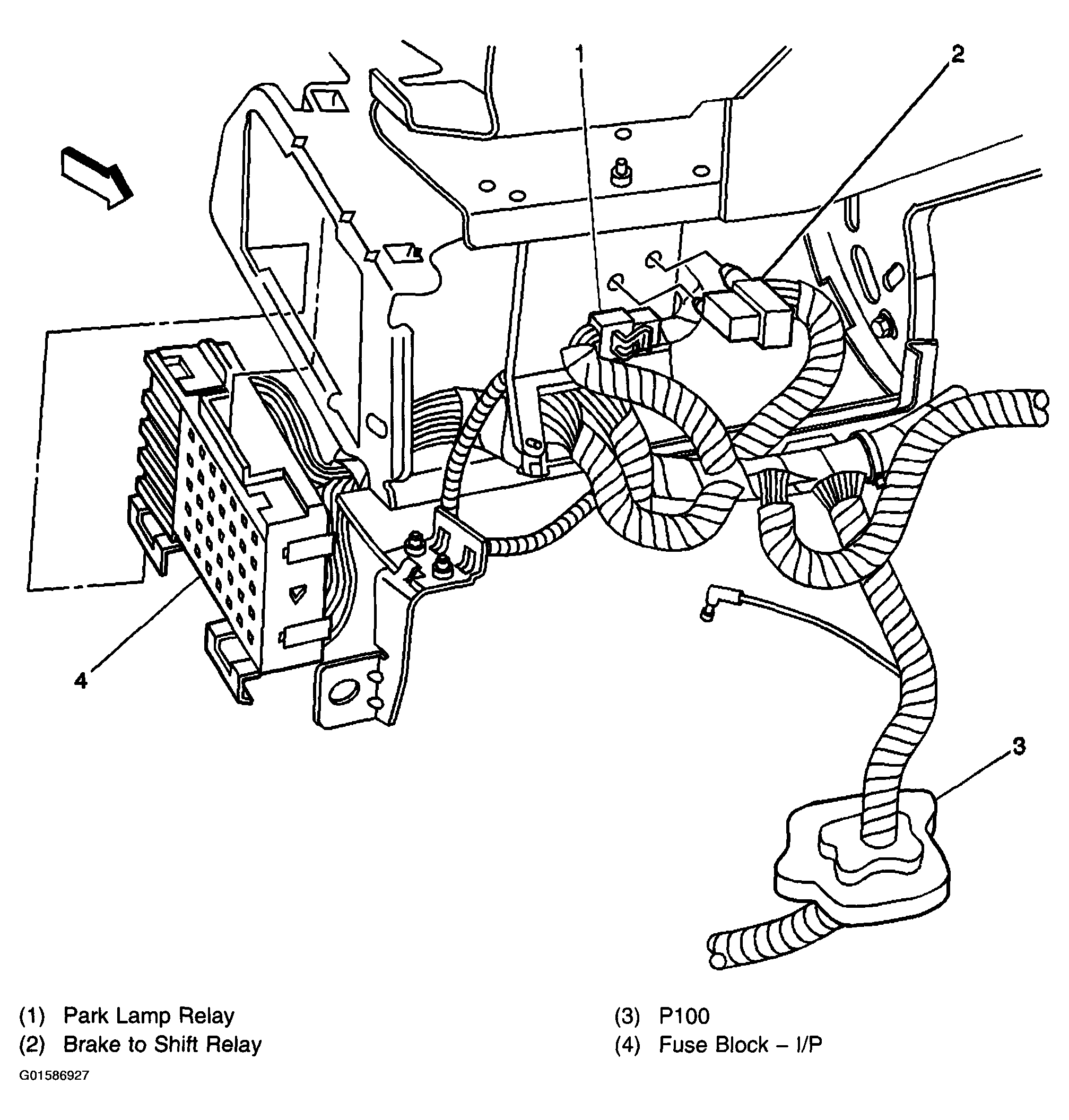 1

2

4

3

(1) Park Lamp Relay

(2) Brake to Shift Relay

(3) P100

(4) Fuse Block – I/P

G01586927