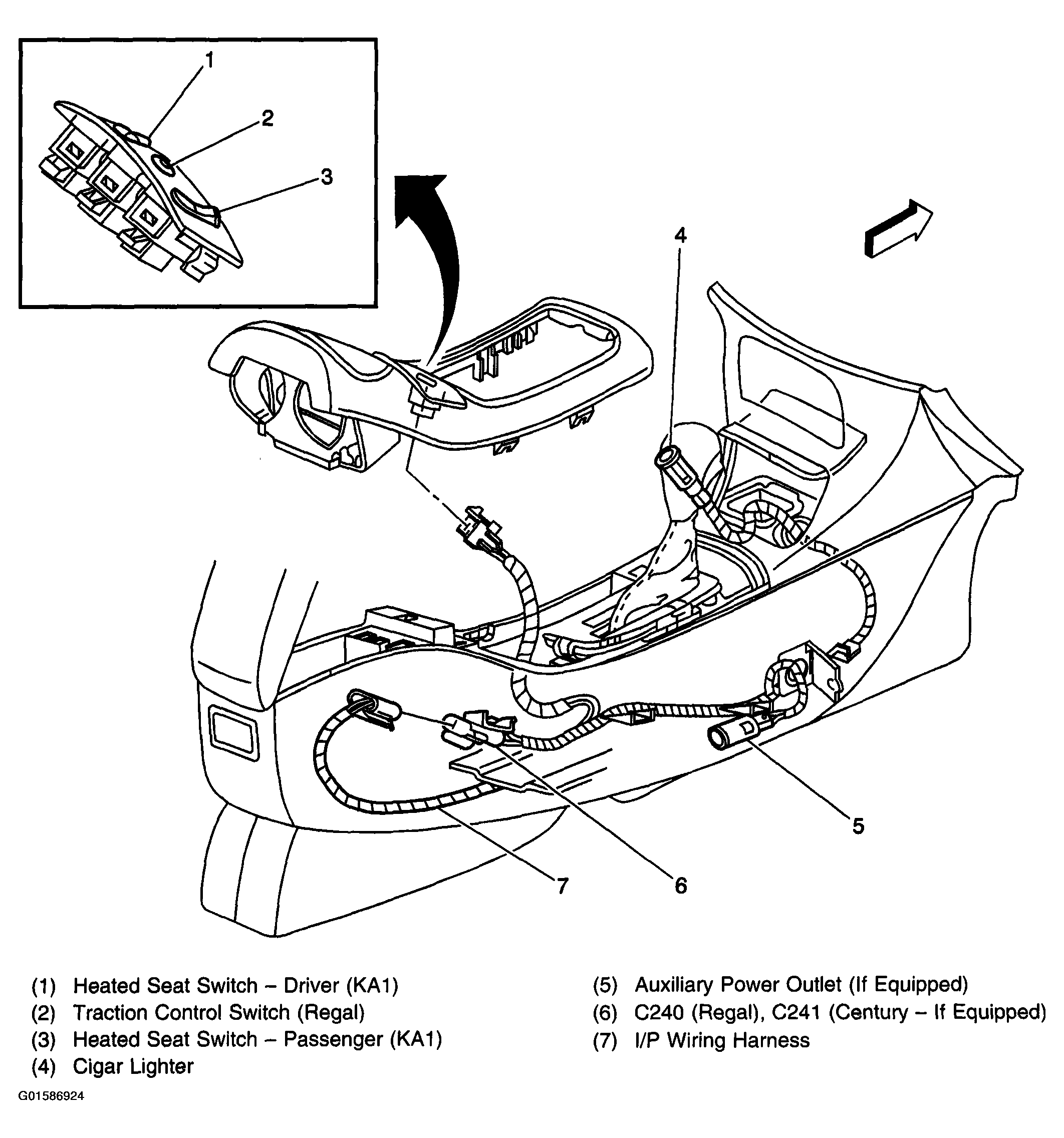 1
2
3
4
5
7
6

(1) Heated Seat Switch – Driver (KA1)
(2) Traction Control Switch (Regal)
(3) Heated Seat Switch – Passenger (KA1)
(4) Cigar Lighter

(5) Auxiliary Power Outlet (If Equipped)
(6) C240 (Regal), C241 (Century – If Equipped)
(7) I/P Wiring Harness

G01586924