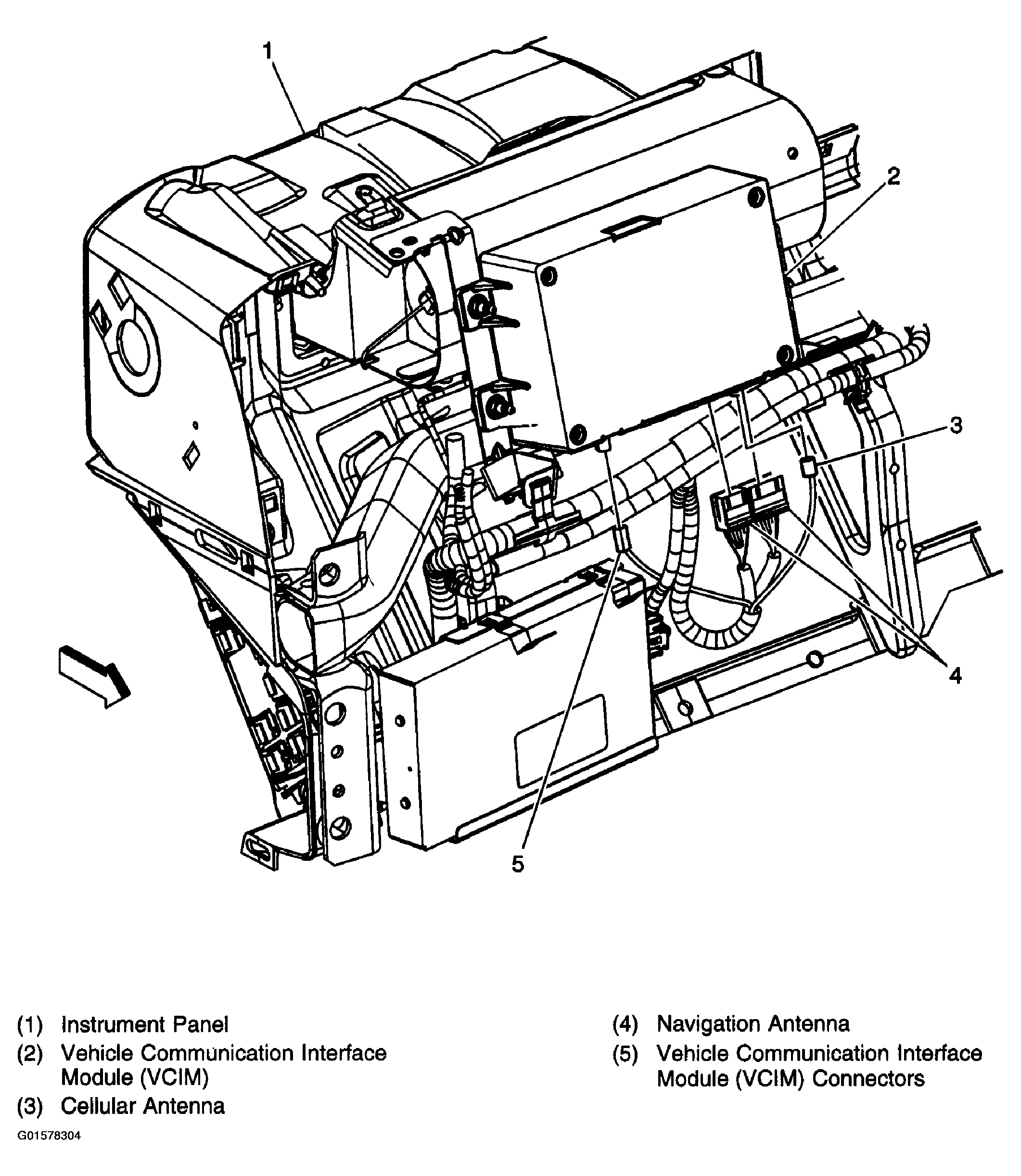 1

2

3

4

5

(1) Instrument Panel

(2) Vehicle Communication Interface Module (VCIM)

(3) Cellular Antenna

(4) Navigation Antenna

(5) Vehicle Communication Interface Module (VCIM) Connectors

G01578304