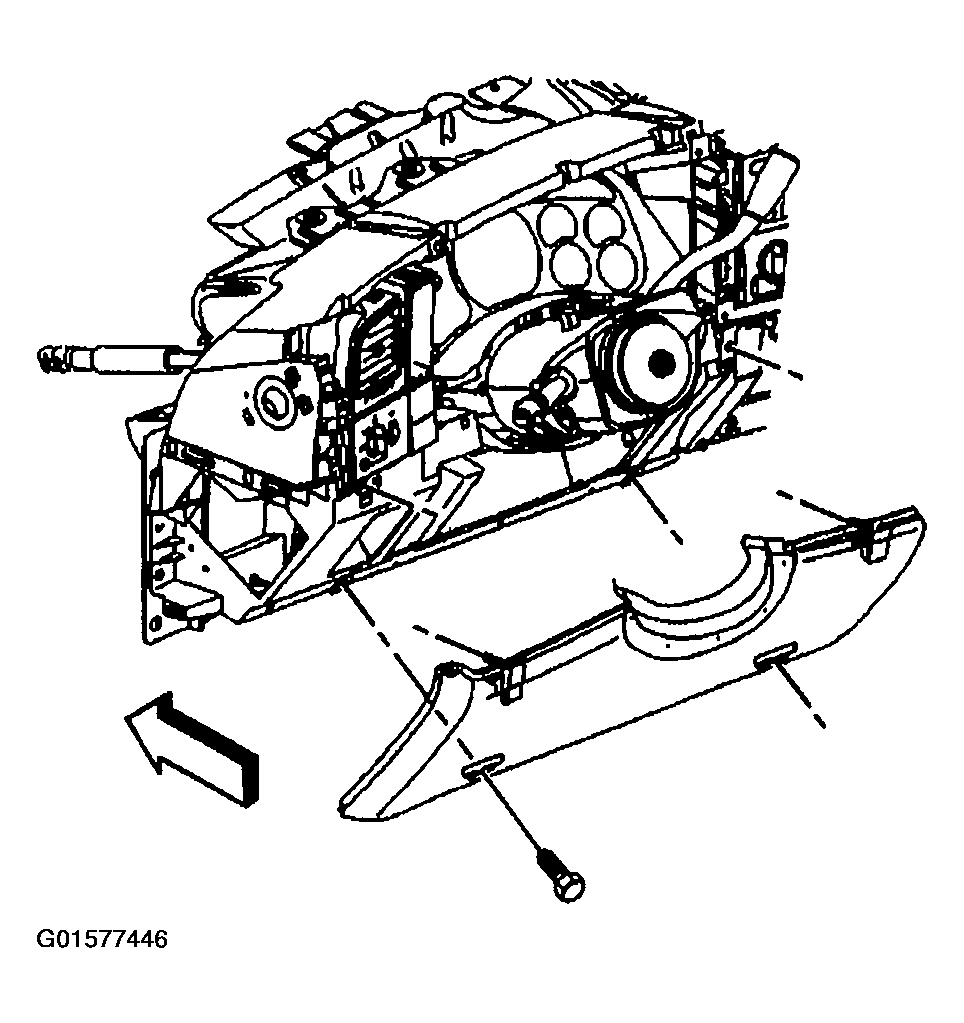 G01577446