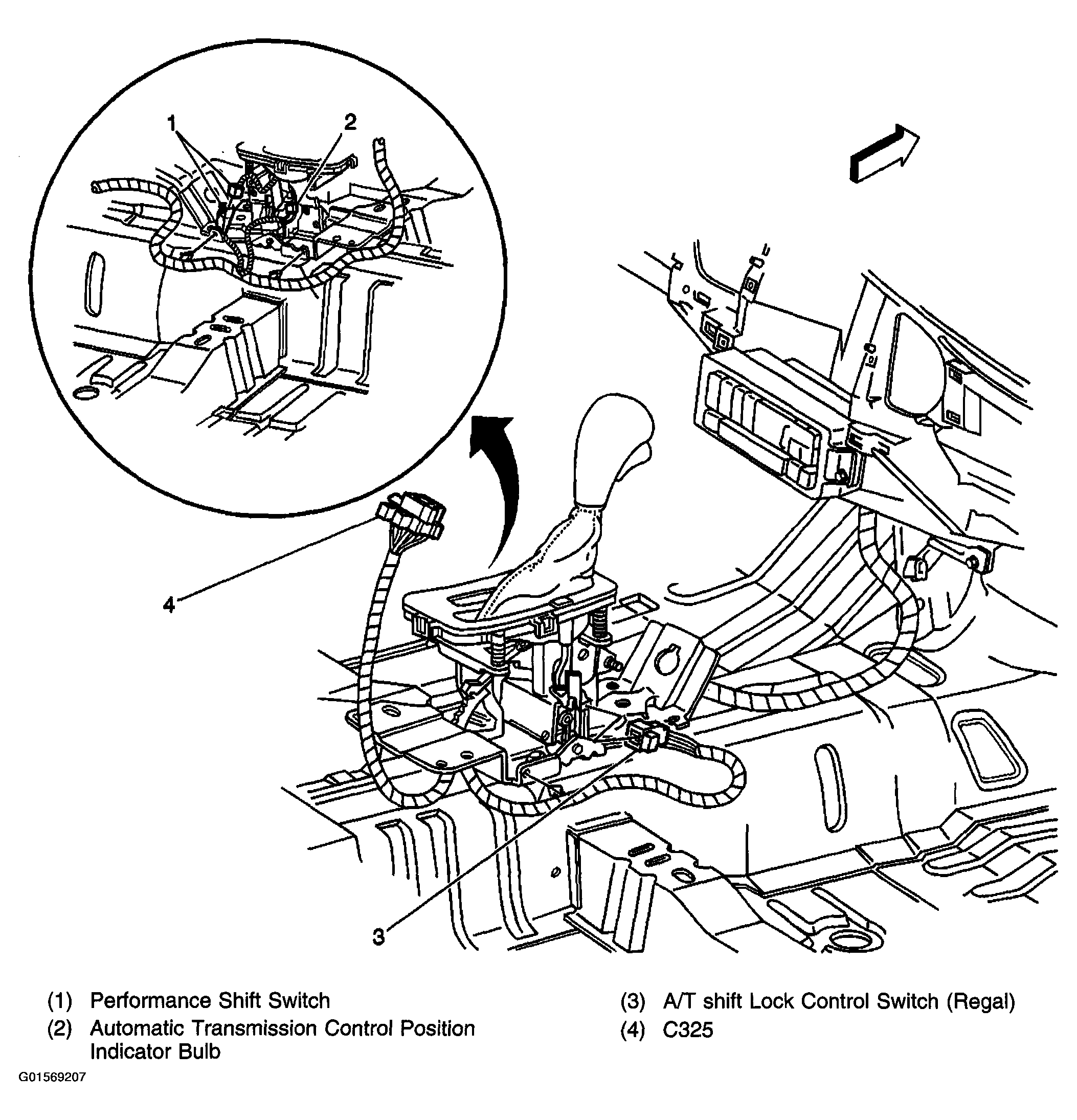 1
2
4
3

(1) Performance Shift Switch
(2) Automatic Transmission Control Position Indicator Bulb

(3) A/T shift Lock Control Switch (Regal)
(4) C325

G01569207