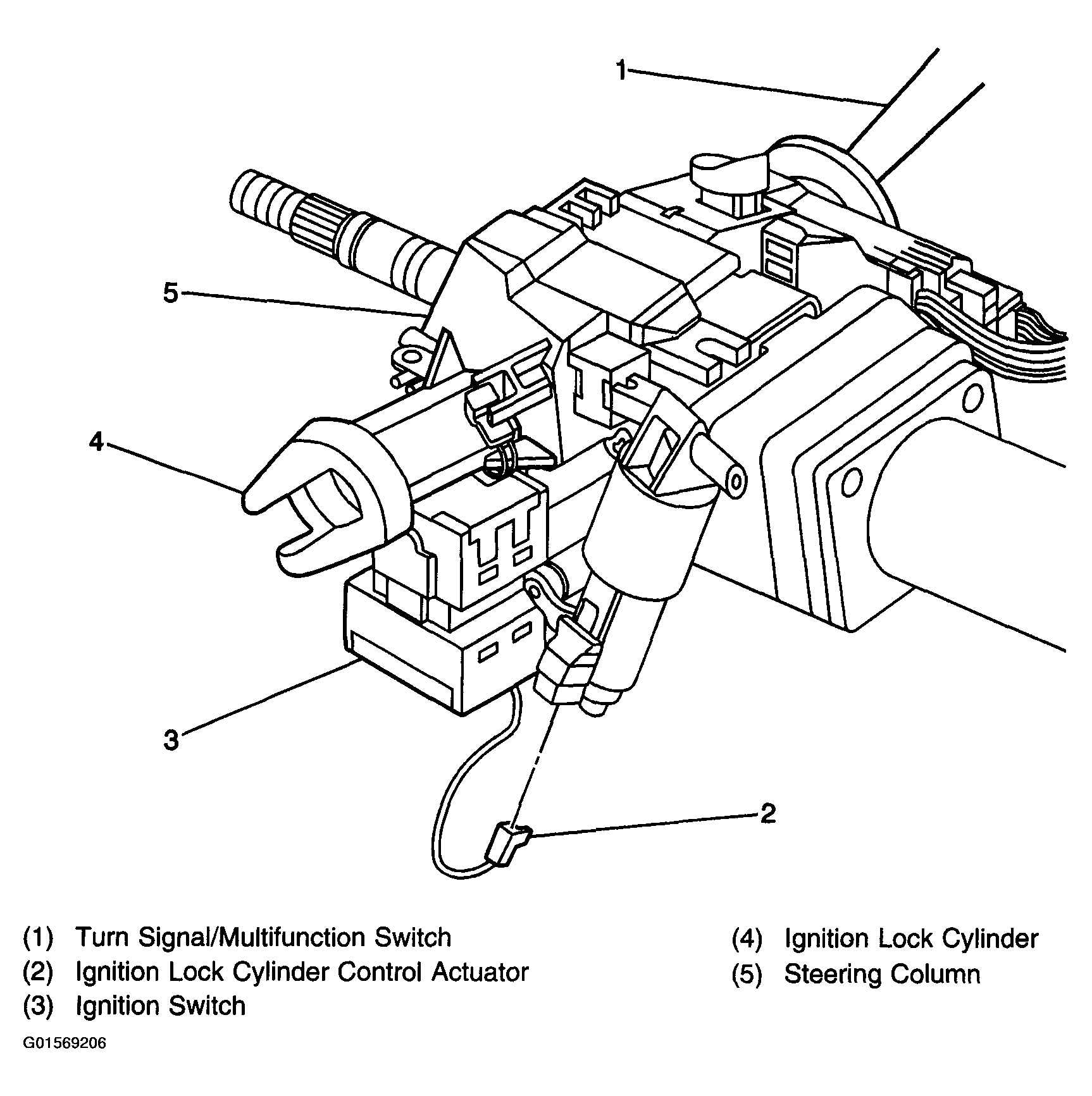 1

5

4

3

2

(1) Turn Signal/Multifunction Switch
(2) Ignition Lock Cylinder Control Actuator
(3) Ignition Switch

(4) Ignition Lock Cylinder
(5) Steering Column

G01569206