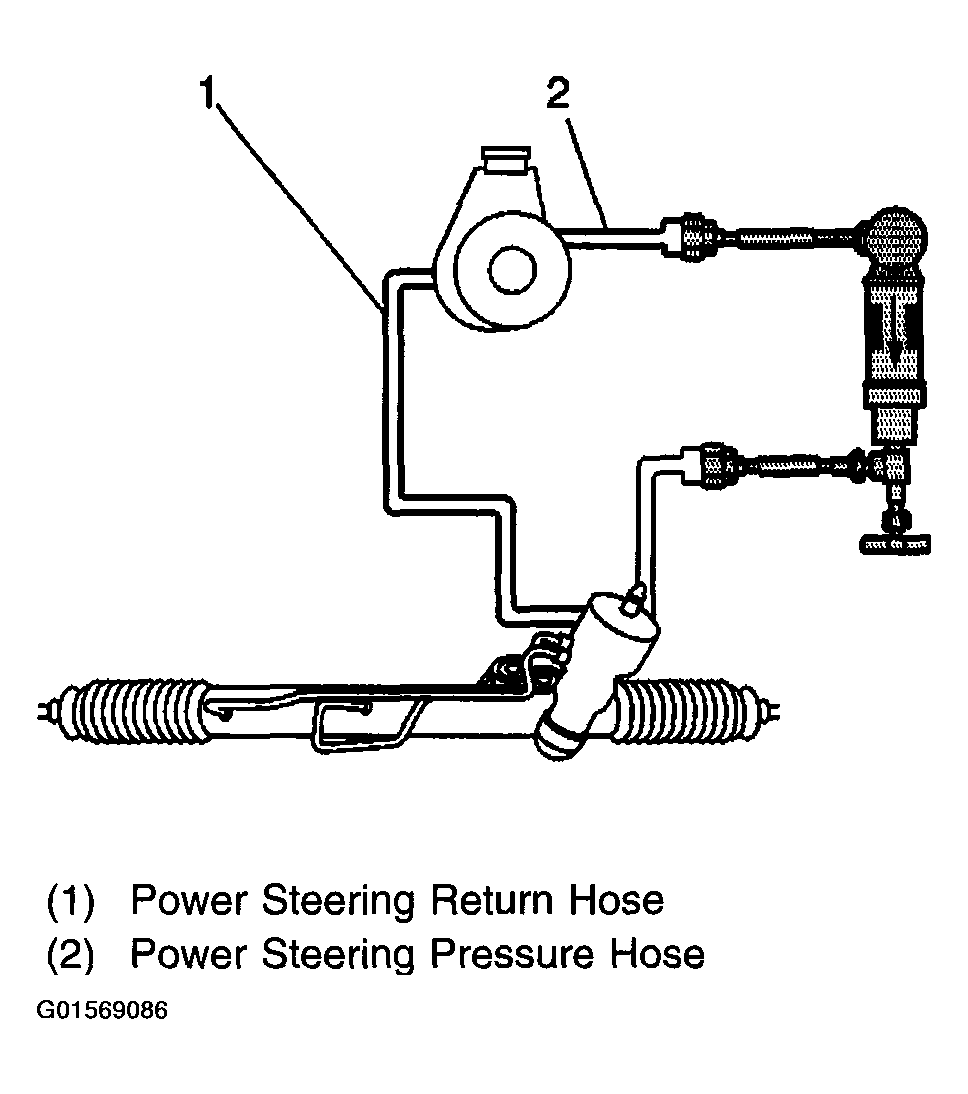 1
2

(1) Power Steering Return Hose
(2) Power Steering Pressure Hose

G01569086