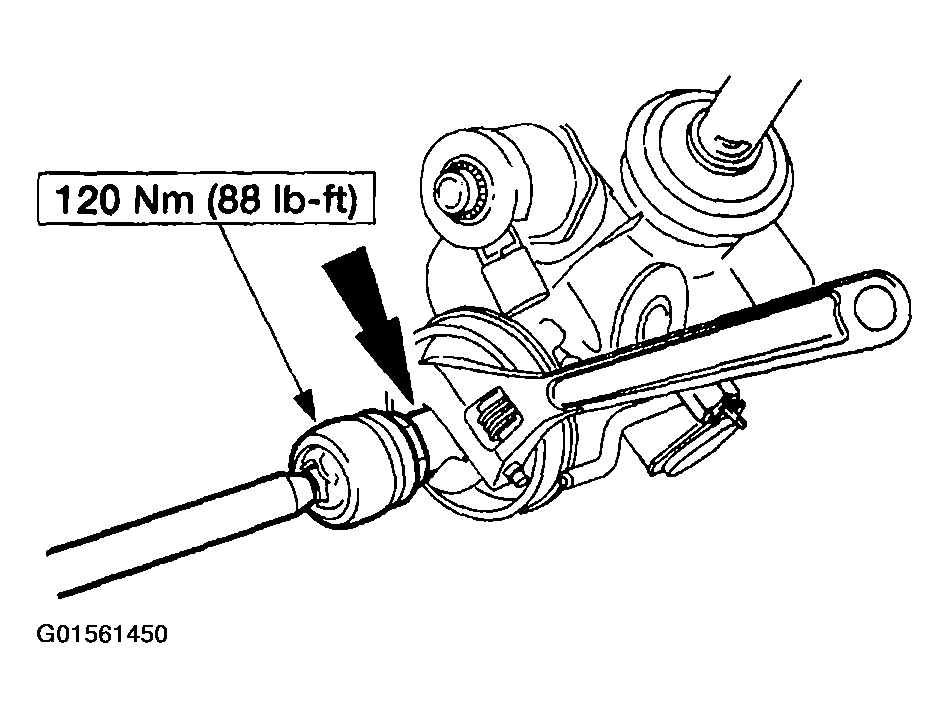 120 Nm (88 lb-ft)

G01561450