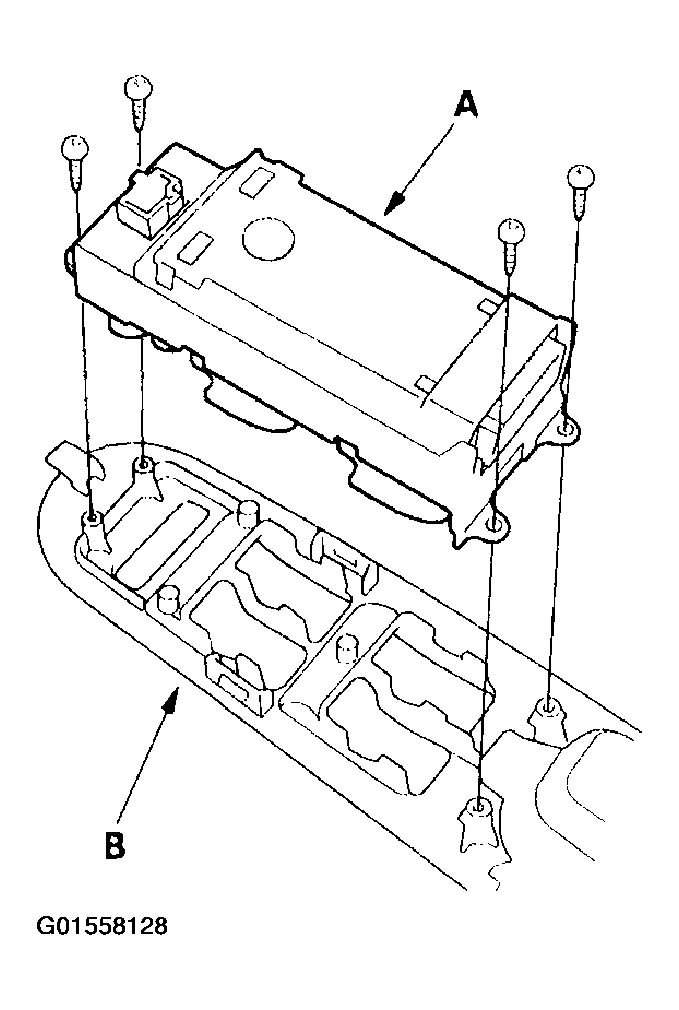 A

B

G01558128