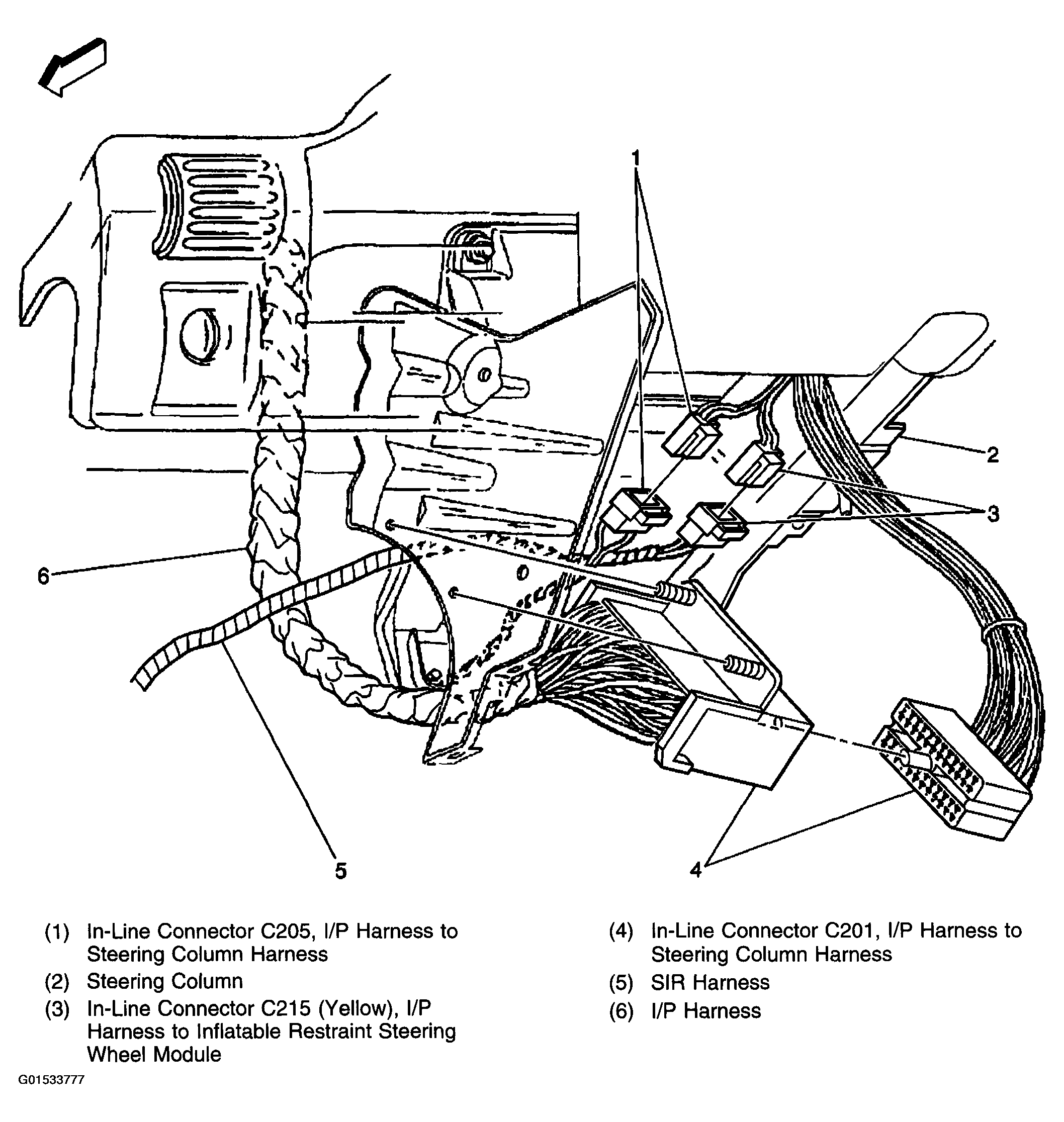 1

2

3

6

5

4

(1) In-Line Connector C205, I/P Harness to Steering Column Harness

(2) Steering Column

(3) In-Line Connector C215 (Yellow), I/P Harness to Inflatable Restraint Steering Wheel Module

(4) In-Line Connector C201, I/P Harness to Steering Column Harness

(5) SIR Harness

(6) I/P Harness

G01533777