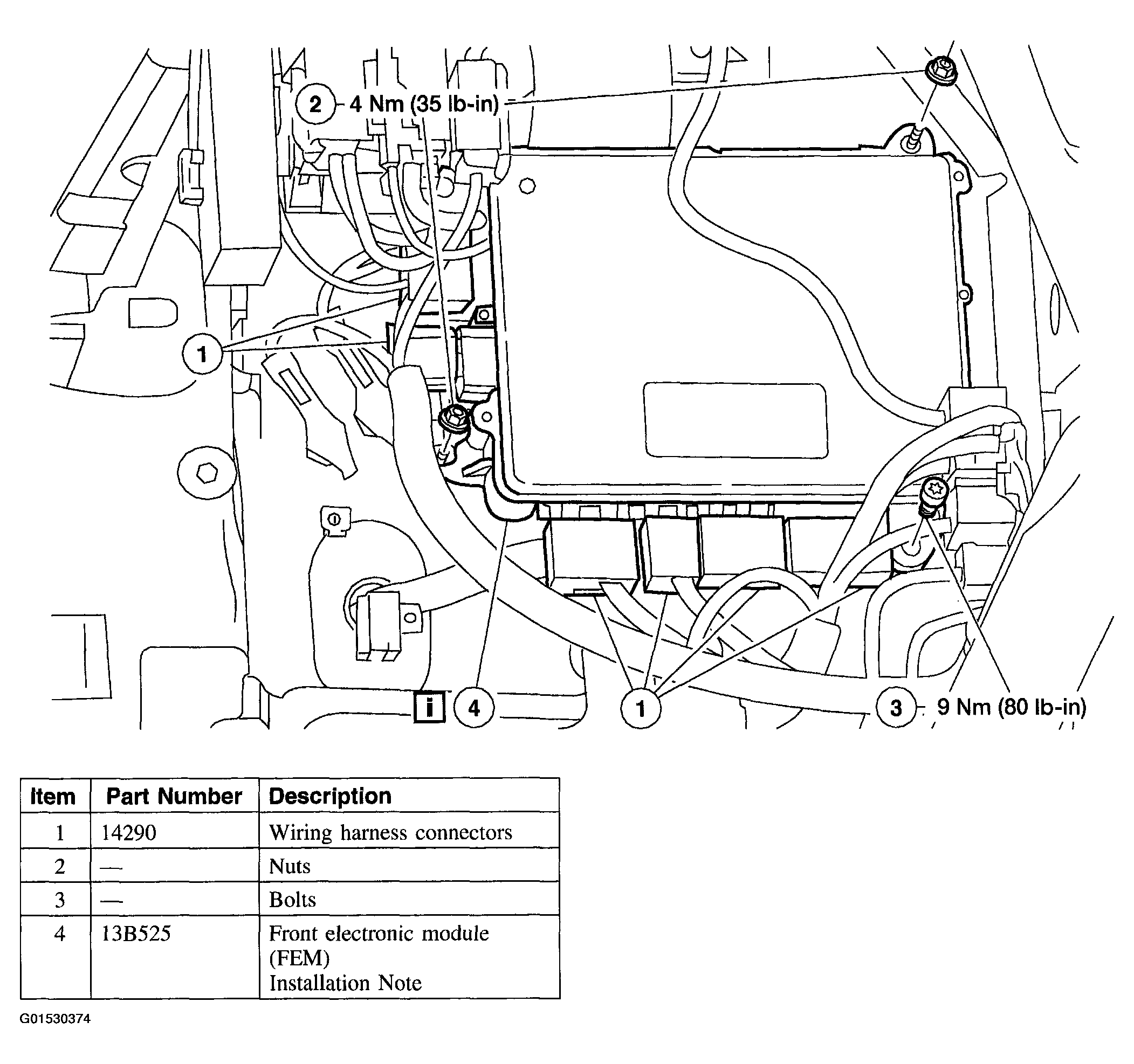 2 4 Nm (35 lb-in)

1

i 4

1

3 9 Nm (80 lb-in)

| Item | Part Number | Description |
|---|---|---|
| 1 | 14290 | Wiring harness connectors |
| 2 | — | Nuts |
| 3 | — | Bolts |
| 4 | 13B525 | Front electronic module (FEM) Installation Note |

G01530374