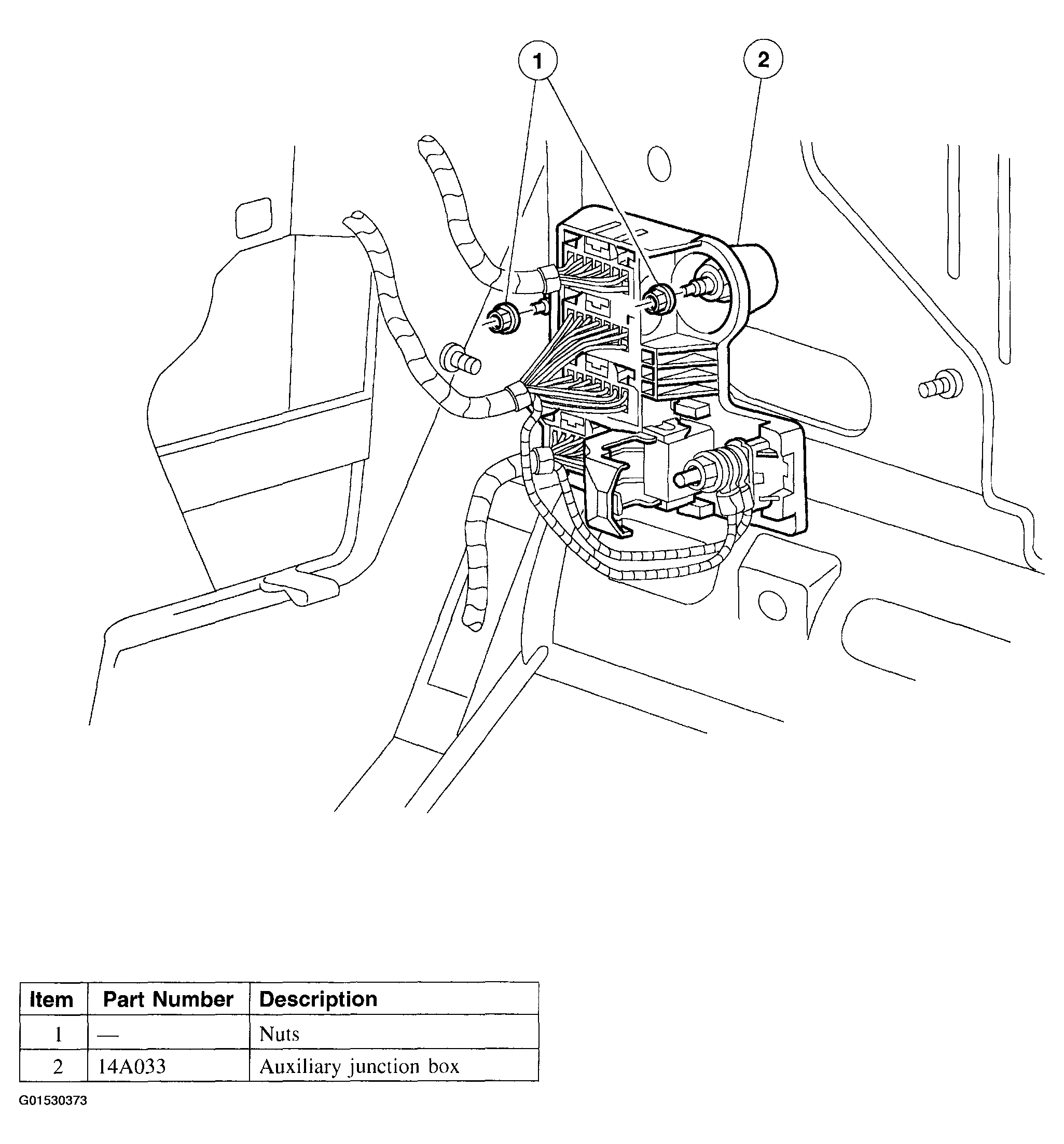 1

2

| Item | Part Number | Description |
|---|---|---|
| 1 | — | Nuts |
| 2 | 14A033 | Auxiliary junction box |

G01530373