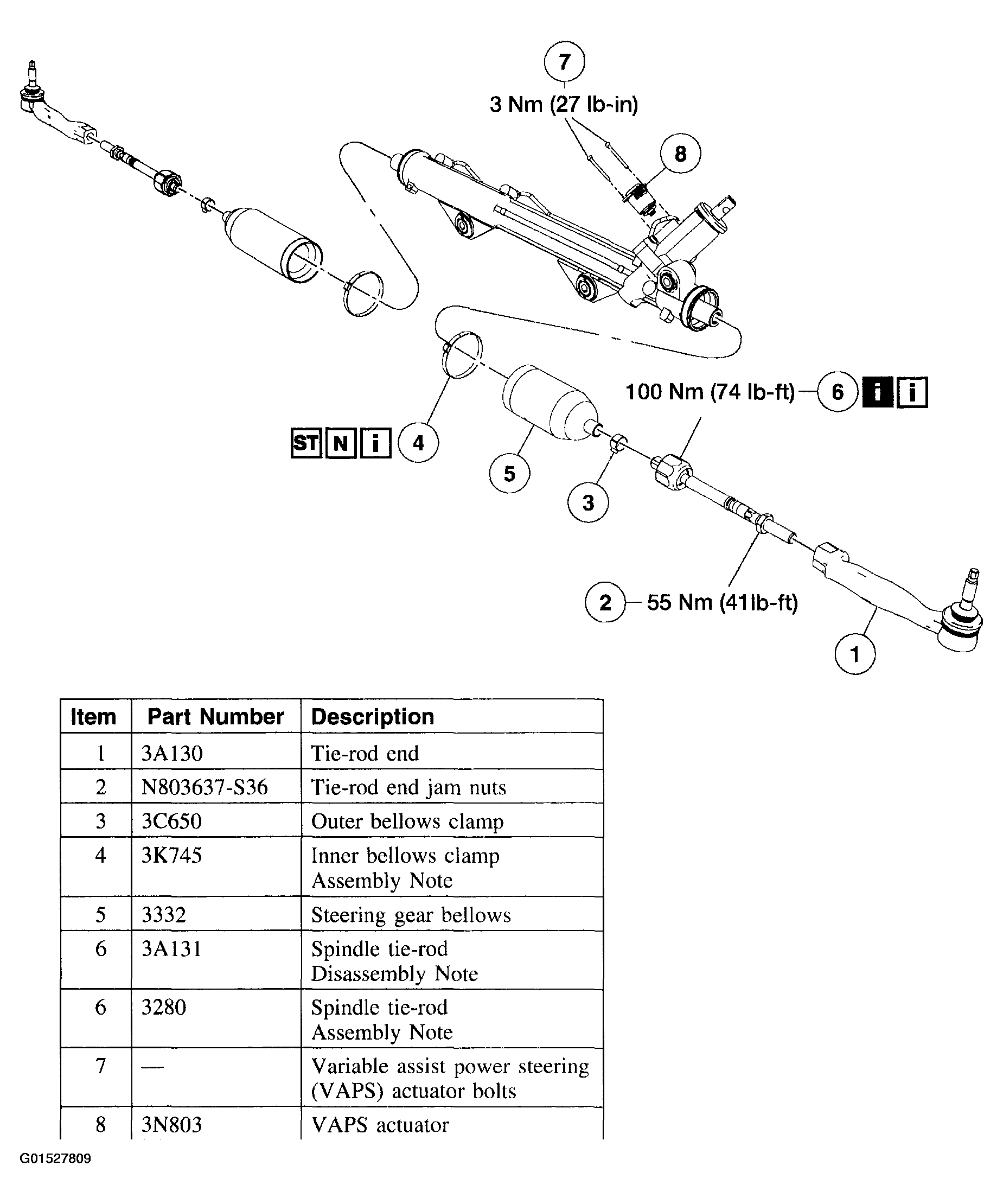 7
3 Nm (27 lb-in)
8
100 Nm (74 lb-ft) 6 i i
ST N i 4
5
3
2 55 Nm (41lb-ft)
1

| Item | Part Number | Description |
|---|---|---|
| 1 | 3A130 | Tie-rod end |
| 2 | N803637-S36 | Tie-rod end jam nuts |
| 3 | 3C650 | Outer bellows clamp |
| 4 | 3K745 | Inner bellows clamp Assembly Note |
| 5 | 3332 | Steering gear bellows |
| 6 | 3A131 | Spindle tie-rod Disassembly Note |
| 6 | 3280 | Spindle tie-rod Assembly Note |
| 7 | — | Variable assist power steering (VAPS) actuator bolts |
| 8 | 3N803 | VAPS actuator |

G01527809