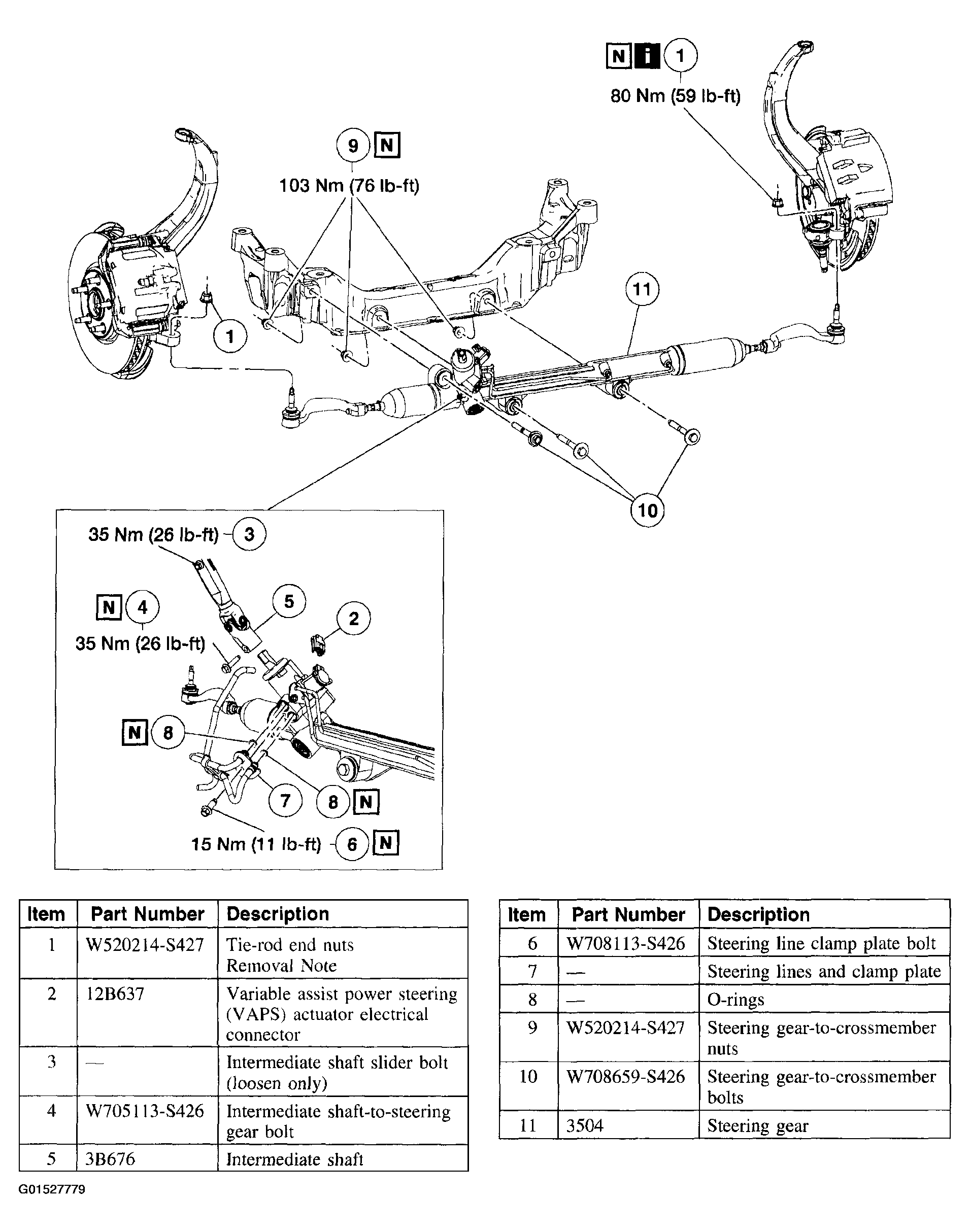 N i 1
80 Nm (59 lb-ft)

9 N
103 Nm (76 lb-ft)

11

1

10

35 Nm (26 lb-ft) 3

N 4
35 Nm (26 lb-ft)

5

2

N 8

7

8 N

15 Nm (11 lb-ft) 6 N

| Item | Part Number | Description |
|---|---|---|
| 1 | W520214-S427 | Tie-rod end nuts Removal Note |
| 2 | 12B637 | Variable assist power steering (VAPS) actuator electrical connector |
| 3 | — | Intermediate shaft slider bolt (loosen only) |
| 4 | W705113-S426 | Intermediate shaft-to-steering gear bolt |
| 5 | 3B676 | Intermediate shaft |

| Item | Part Number | Description |
|---|---|---|
| 6 | W708113-S426 | Steering line clamp plate bolt |
| 7 | — | Steering lines and clamp plate |
| 8 | — | O-rings |
| 9 | W520214-S427 | Steering gear-to-crossmember nuts |
| 10 | W708659-S426 | Steering gear-to-crossmember bolts |
| 11 | 3504 | Steering gear |

G01527779