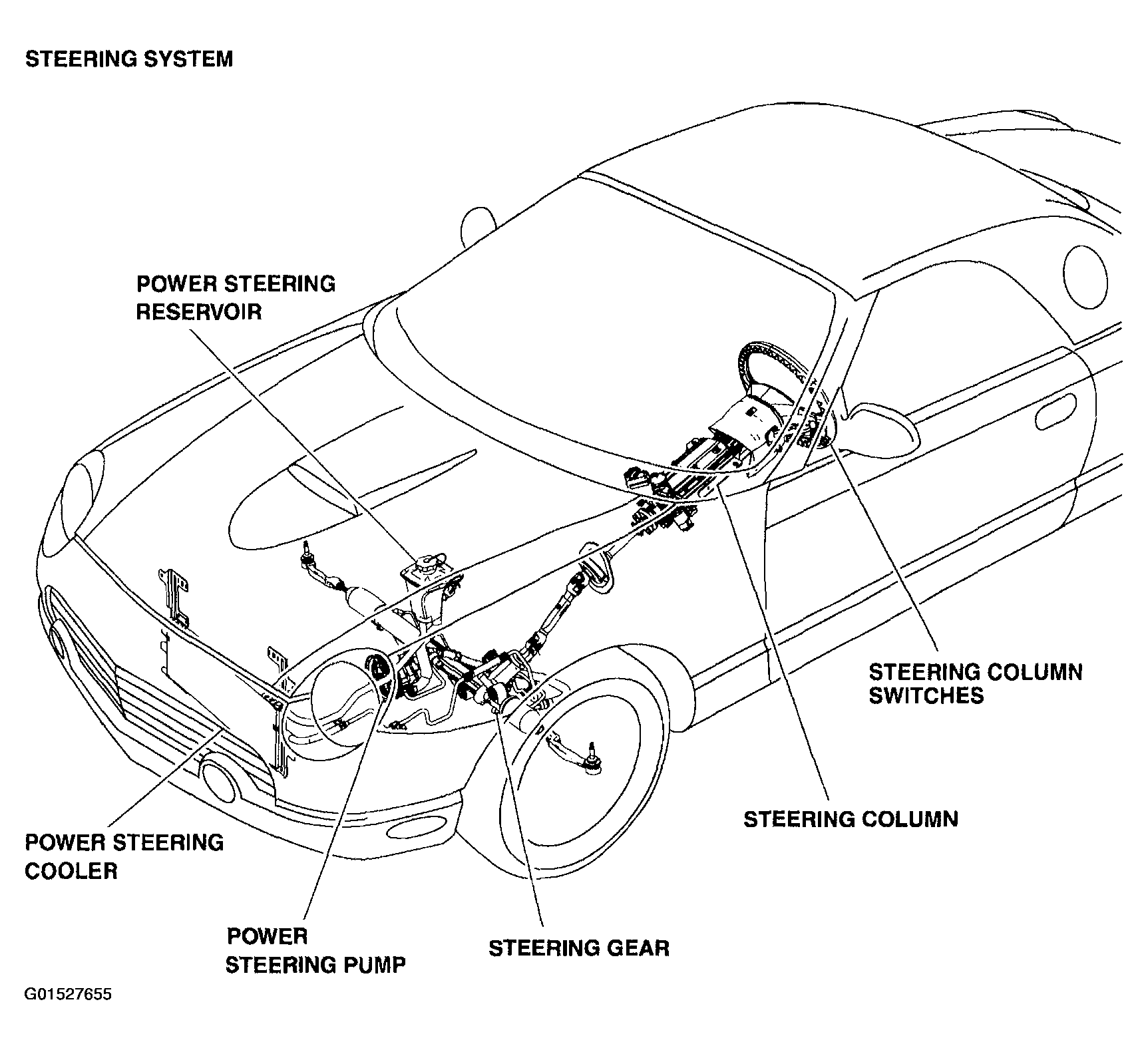 STEERING SYSTEM

POWER STEERING RESERVOIR

STEERING COLUMN SWITCHES

STEERING COLUMN

POWER STEERING COOLER

POWER STEERING PUMP

STEERING GEAR

G01527655