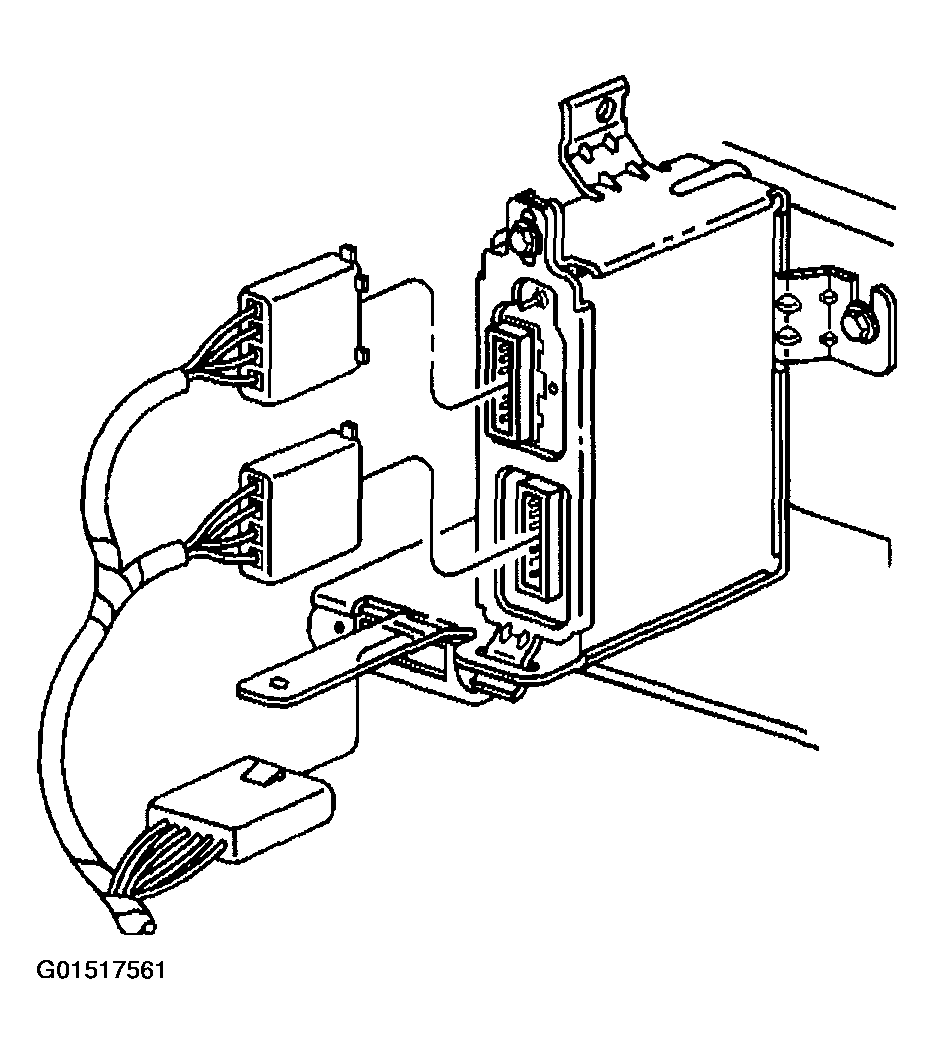 G01517561