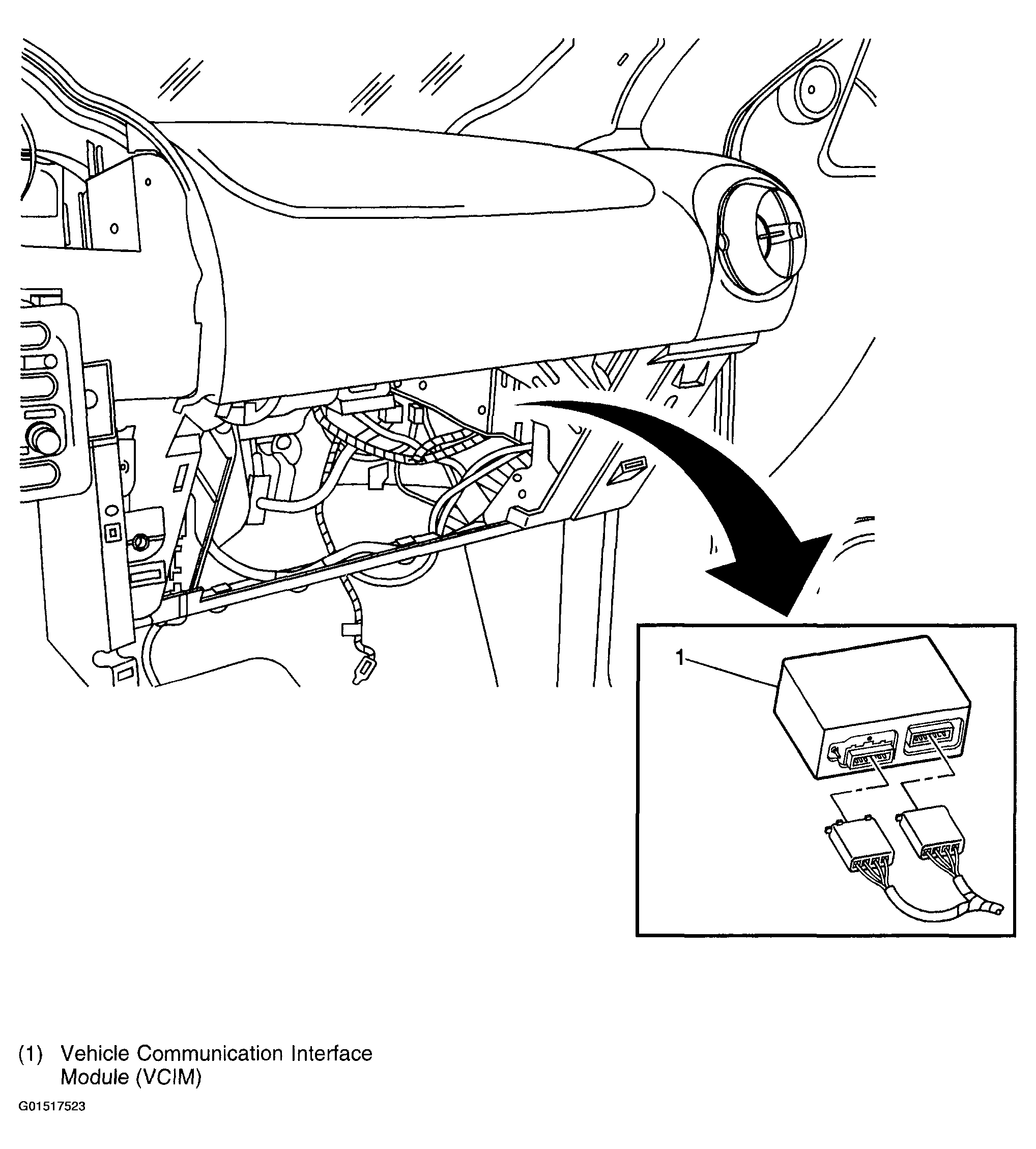 1

(1) Vehicle Communication Interface Module (VCIM)

G01517523