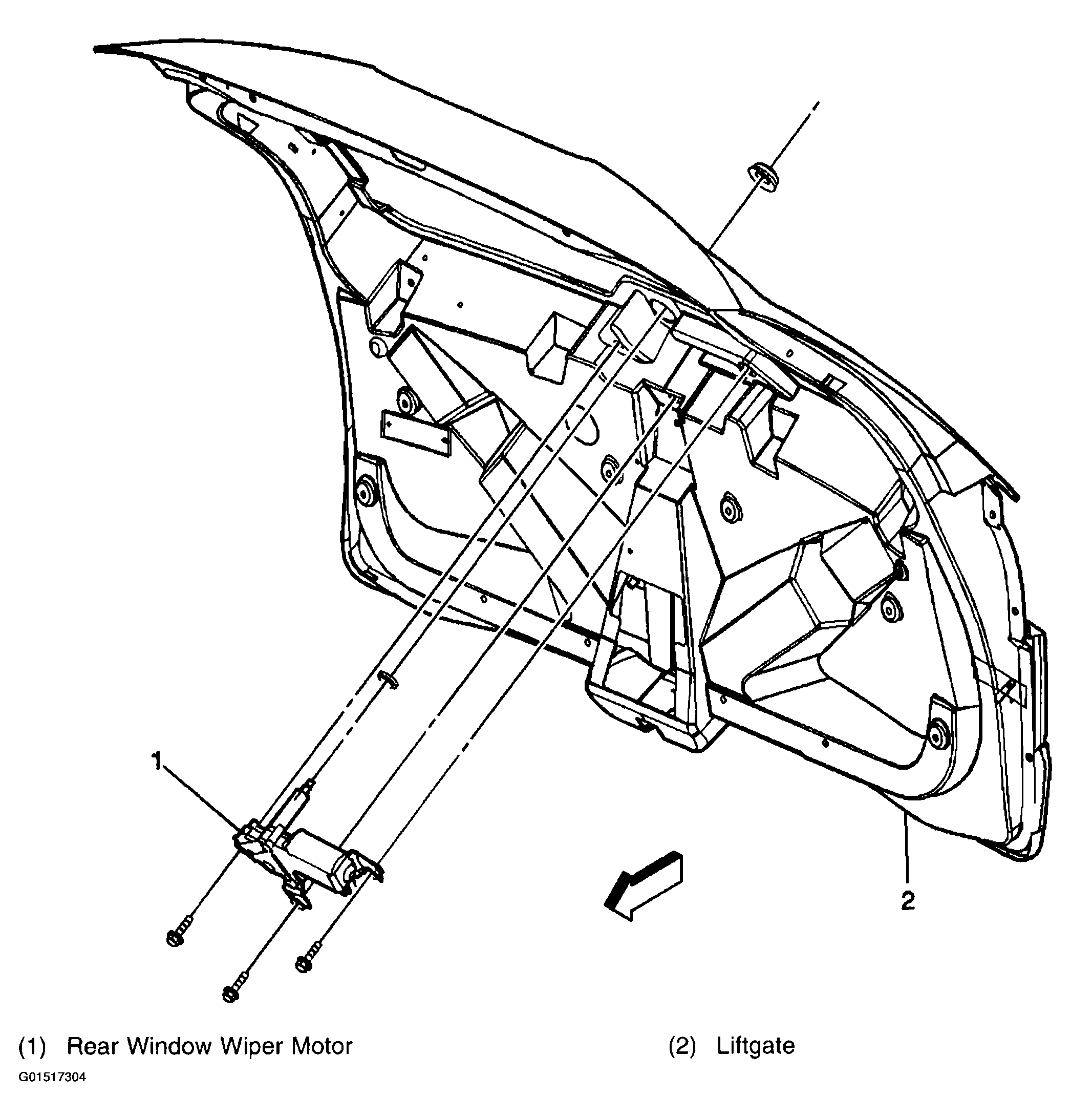 1

2

(1) Rear Window Wiper Motor

(2) Liftgate

G01517304