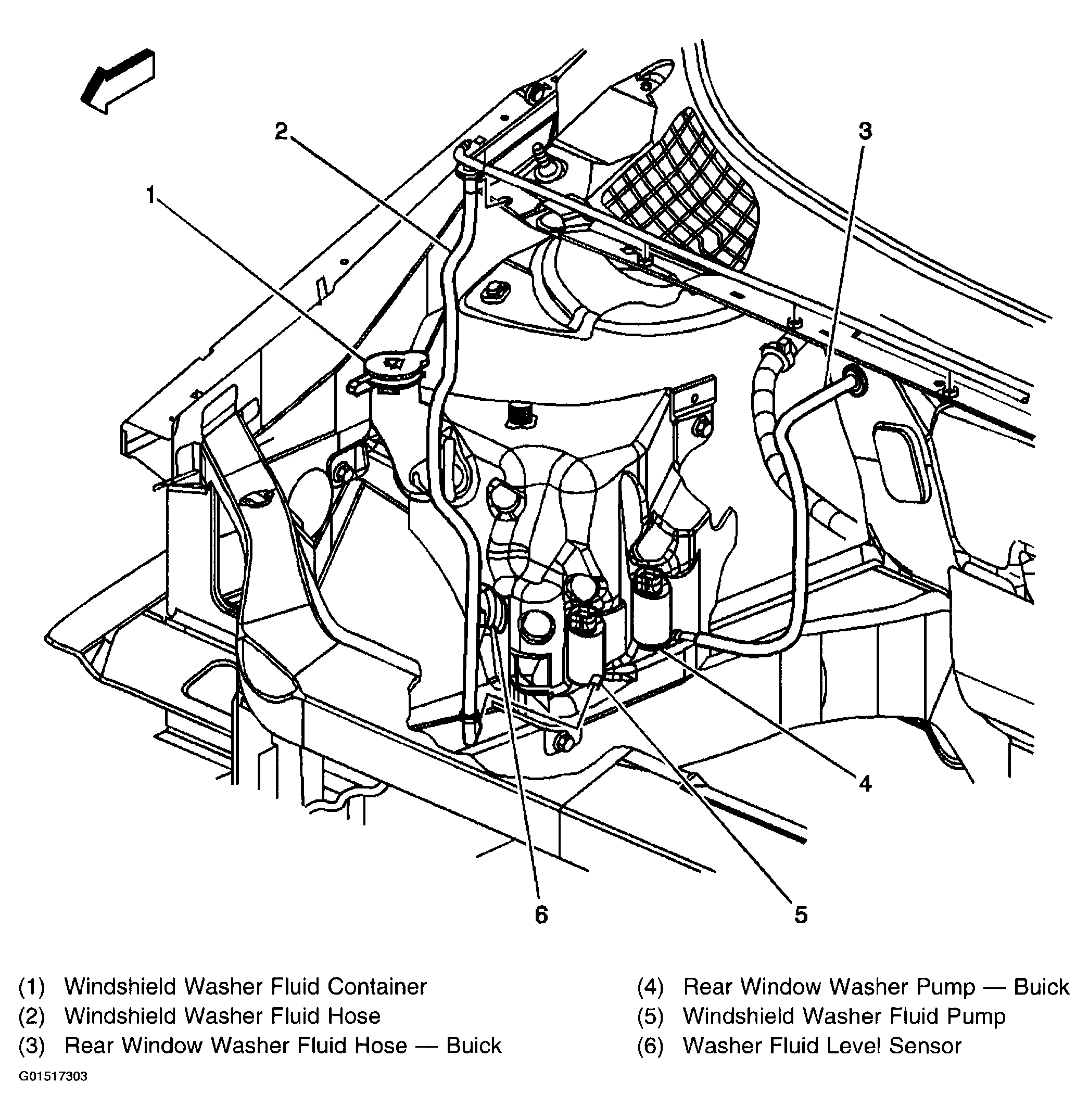 2
3
1
4
6
5

(1) Windshield Washer Fluid Container
(2) Windshield Washer Fluid Hose
(3) Rear Window Washer Fluid Hose — Buick

(4) Rear Window Washer Pump — Buick
(5) Windshield Washer Fluid Pump
(6) Washer Fluid Level Sensor

G01517303