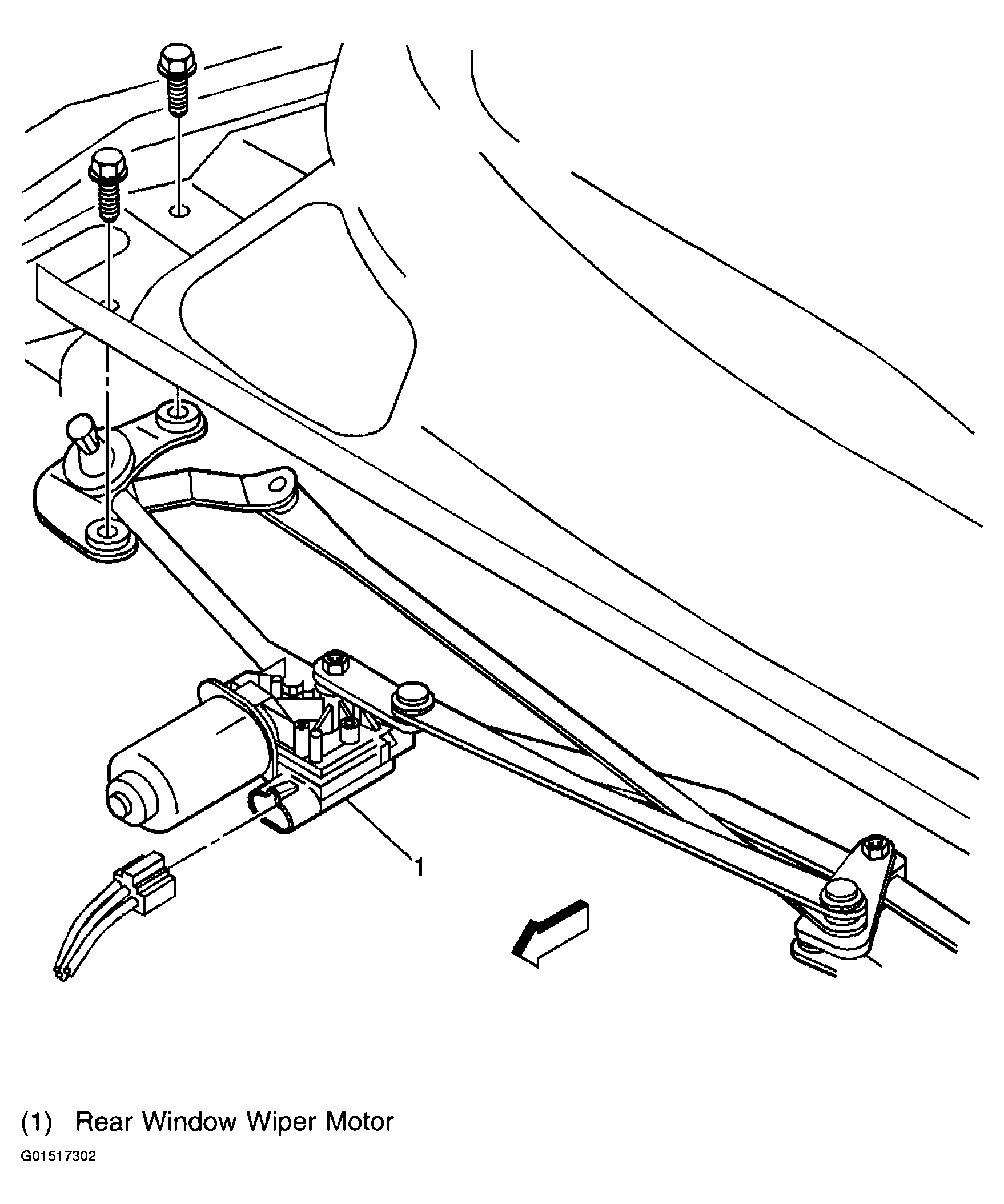 1

(1) Rear Window Wiper Motor

G01517302