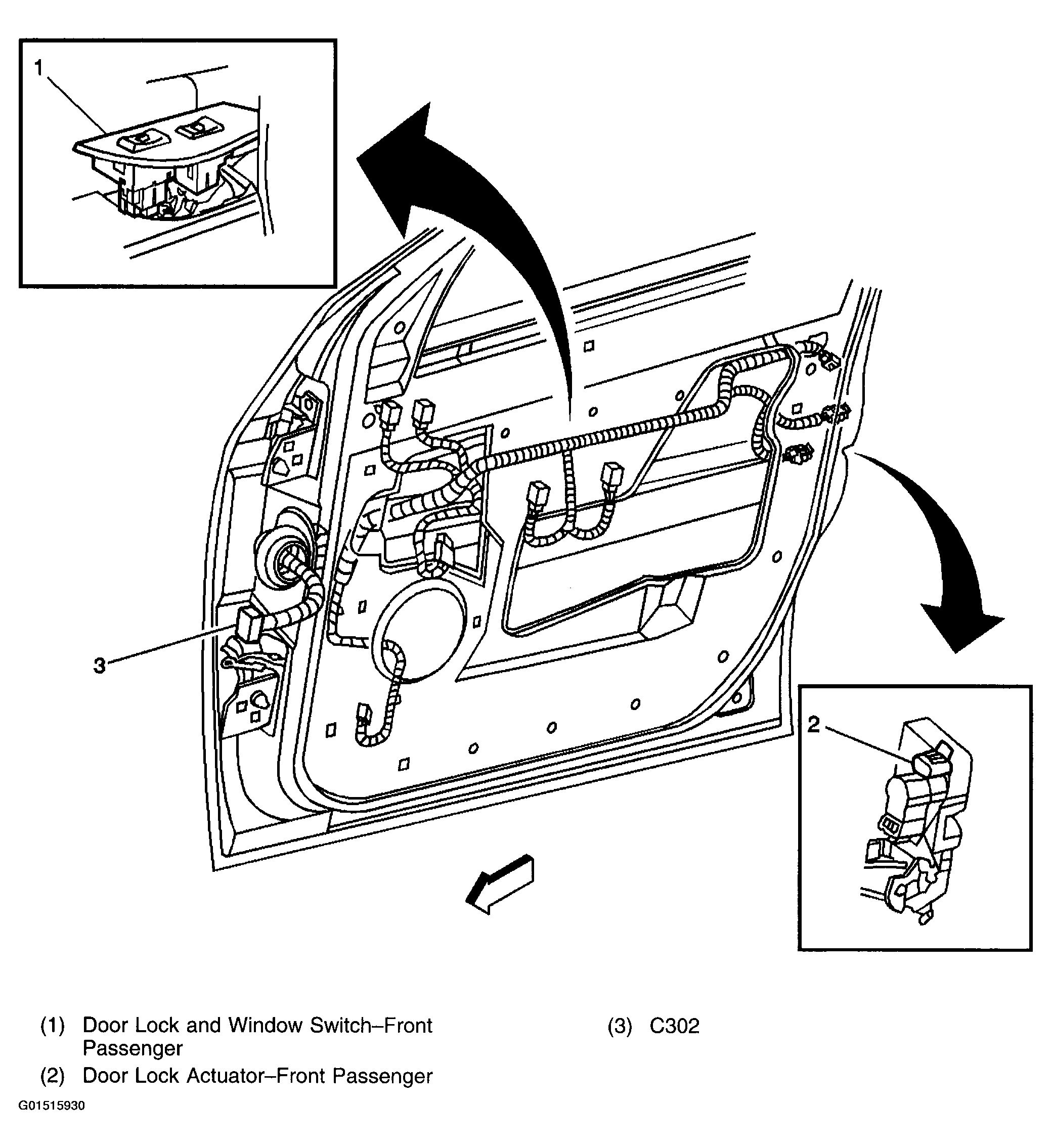 1

3

2

(1) Door Lock and Window Switch–Front Passenger

(2) Door Lock Actuator–Front Passenger

(3) C302

G01515930