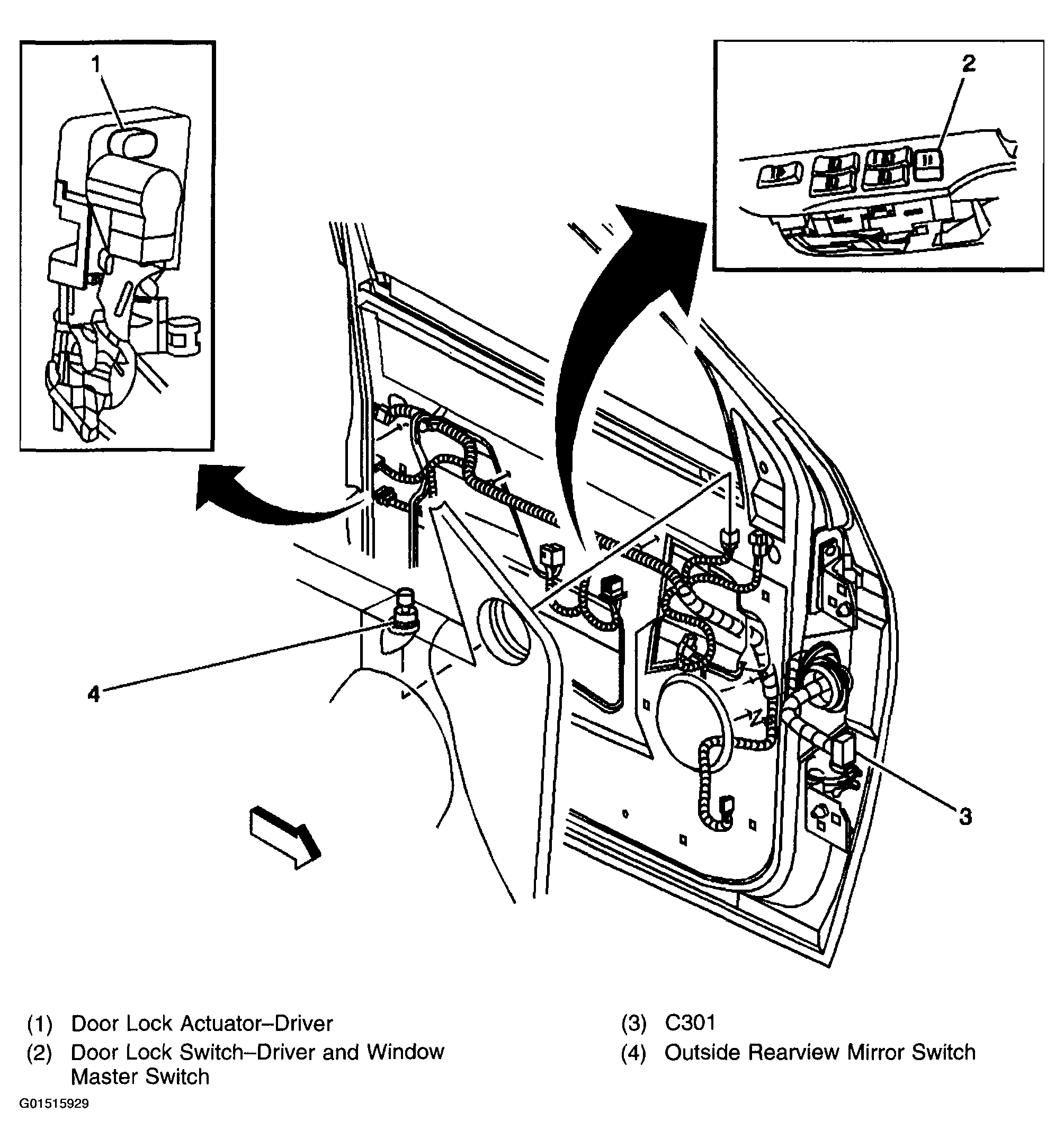 1

2

4

3

(1) Door Lock Actuator–Driver

(2) Door Lock Switch–Driver and Window Master Switch

(3) C301

(4) Outside Rearview Mirror Switch

G01515929