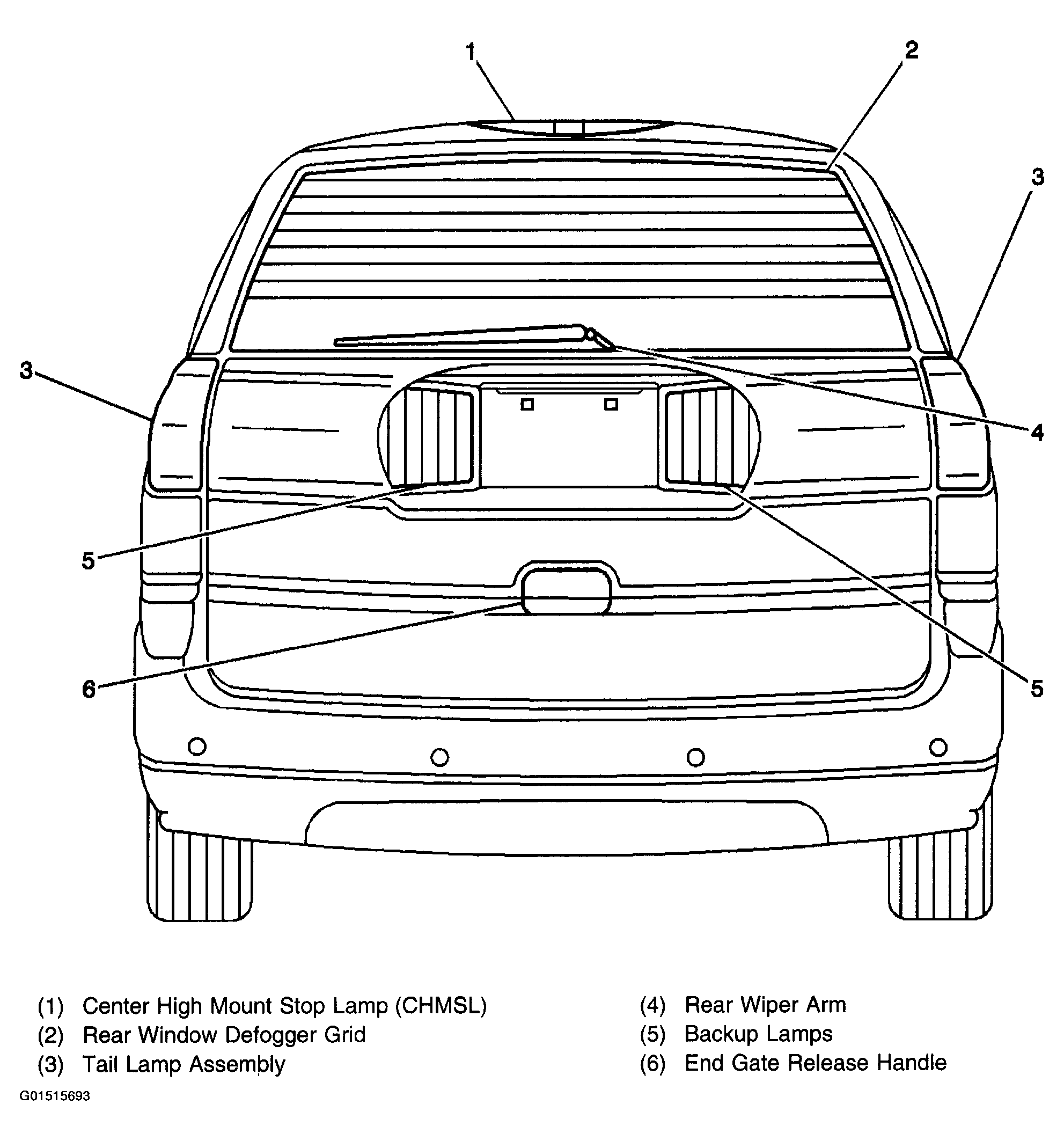 1
2
3
3
4
5
5
6

(1) Center High Mount Stop Lamp (CHMSL)
(2) Rear Window Defogger Grid
(3) Tail Lamp Assembly

(4) Rear Wiper Arm
(5) Backup Lamps
(6) End Gate Release Handle

G01515693