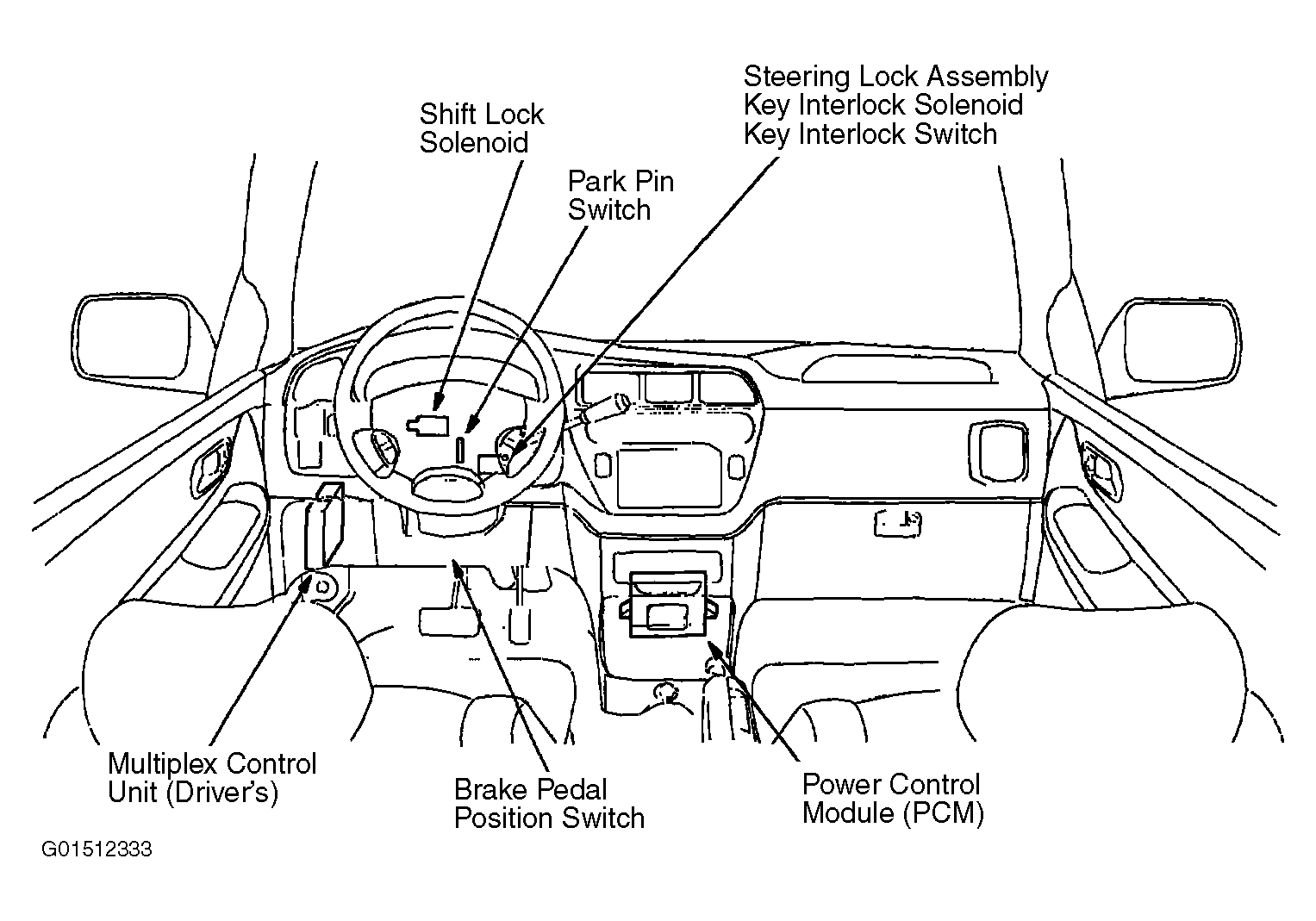 Steering Lock Assembly
Key Interlock Solenoid
Key Interlock Switch

Shift Lock
Solenoid

Park Pin
Switch

Multiplex Control
Unit (Driver's)

Brake Pedal
Position Switch

Power Control
Module (PCM)

G01512333